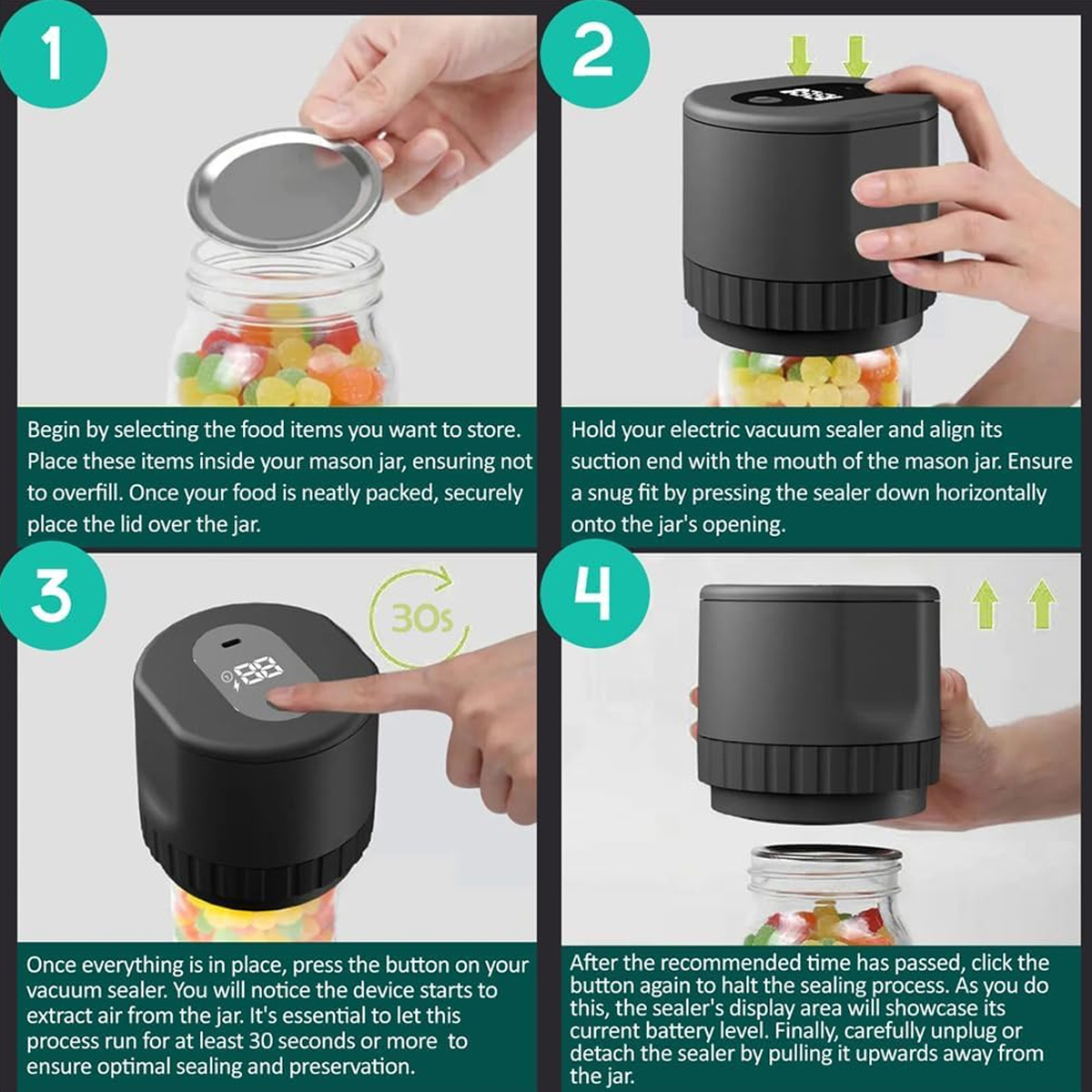 1

Begin by selecting the food items you want to store. Place these items inside your mason jar, ensuring not to overfill. Once your food is neatly packed, securely place the lid over the jar.

2

Hold your electric vacuum sealer and align its suction end with the mouth of the mason jar. Ensure a snug fit by pressing the sealer down horizontally onto the jar's opening.

3

30s

88

Once everything is in place, press the button on your vacuum sealer. You will notice the device starts to extract air from the jar. It's essential to let this process run for at least 30 seconds or more to ensure optimal sealing and preservation.

4

After the recommended time has passed, click the button again to halt the sealing process. As you do this, the sealer's display area will showcase its current battery level. Finally, carefully unplug or detach the sealer by pulling it upwards away from the jar.