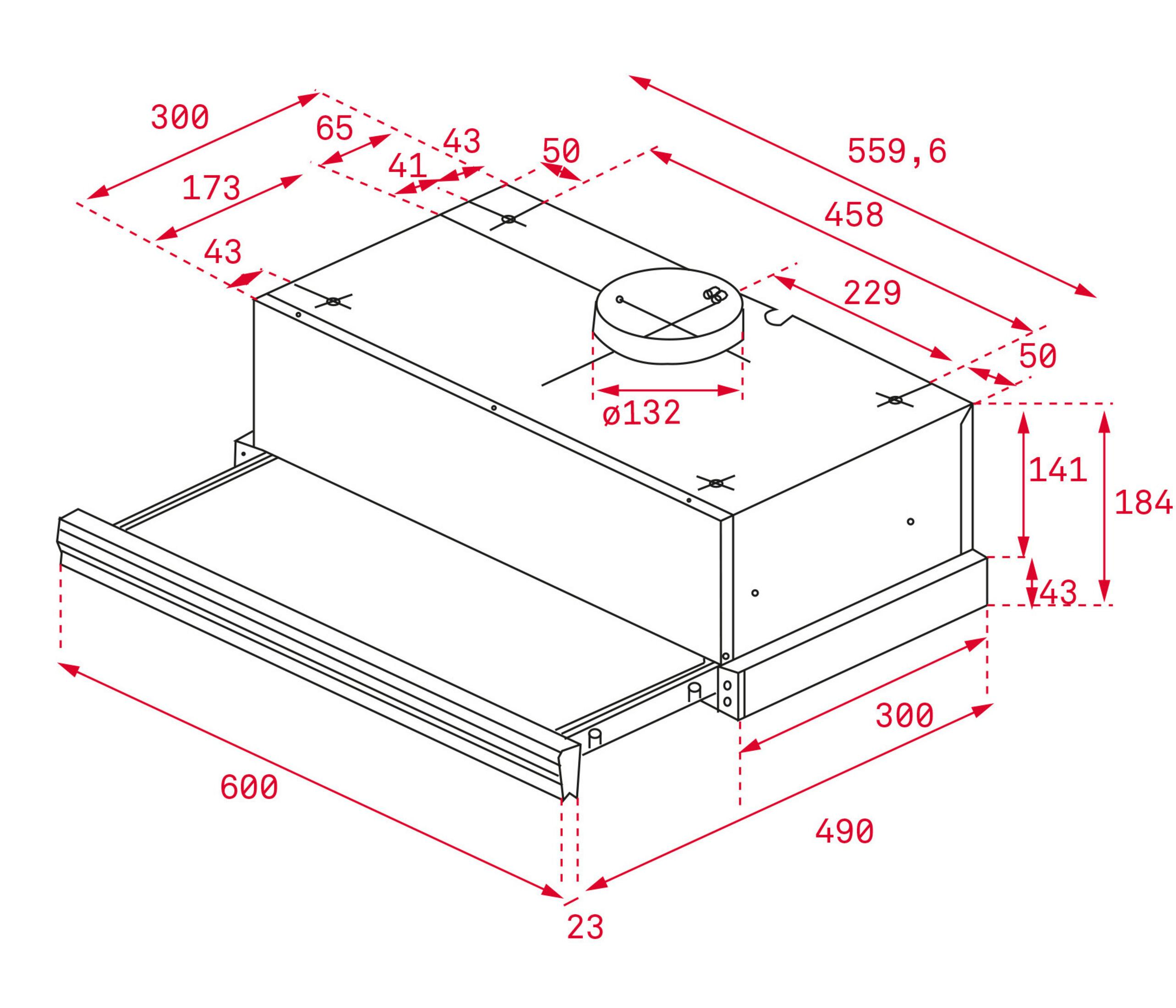 300
65
43
50
559,6
41
173
458
43
229
50
ø132
141
184
43
300
600
490
23