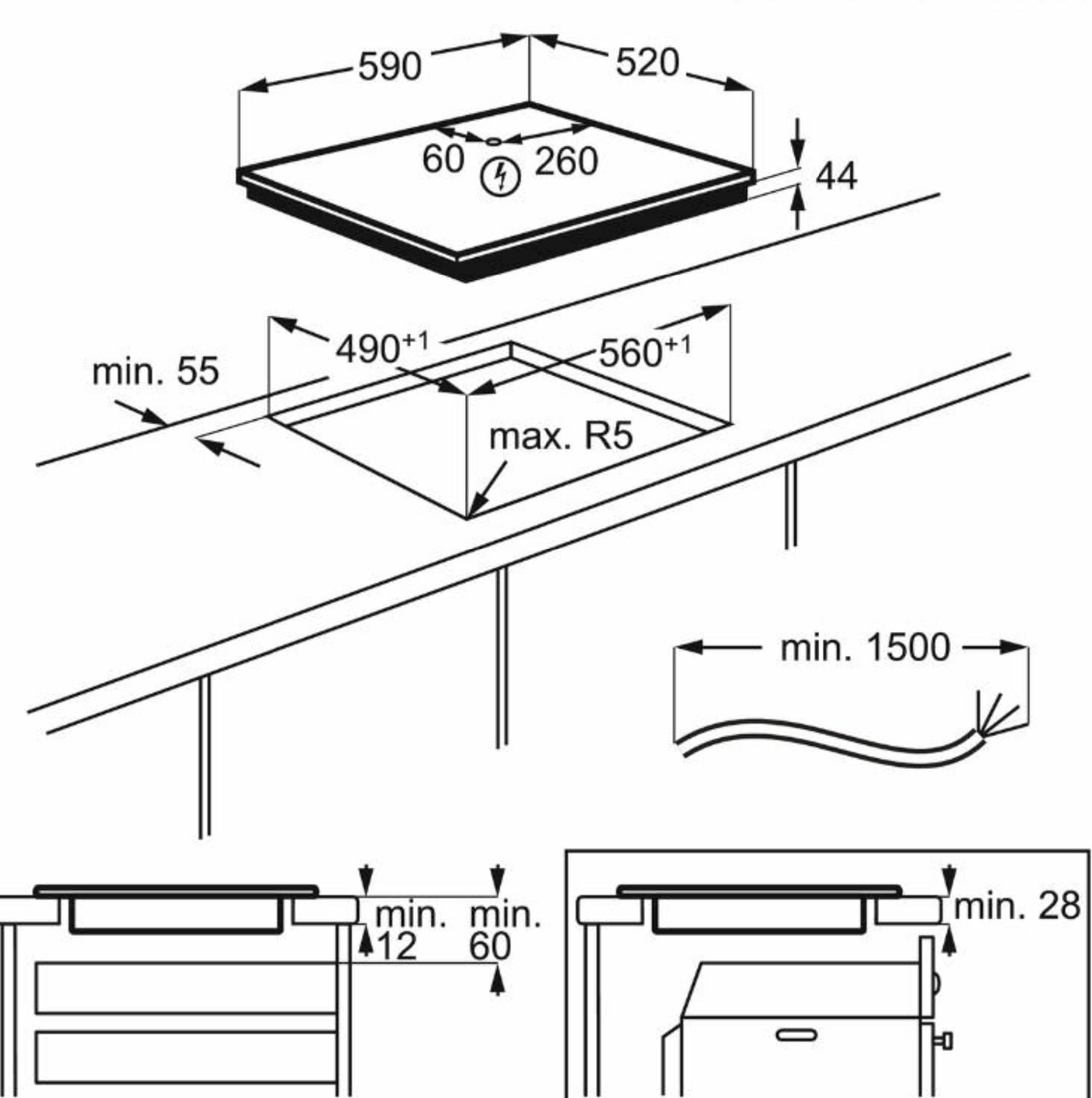 590
520
60
260
44
$490^{+1}$
$560^{+1}$
min. 55
max. R5
min. 1500
min. 12
min. 60
min. 28