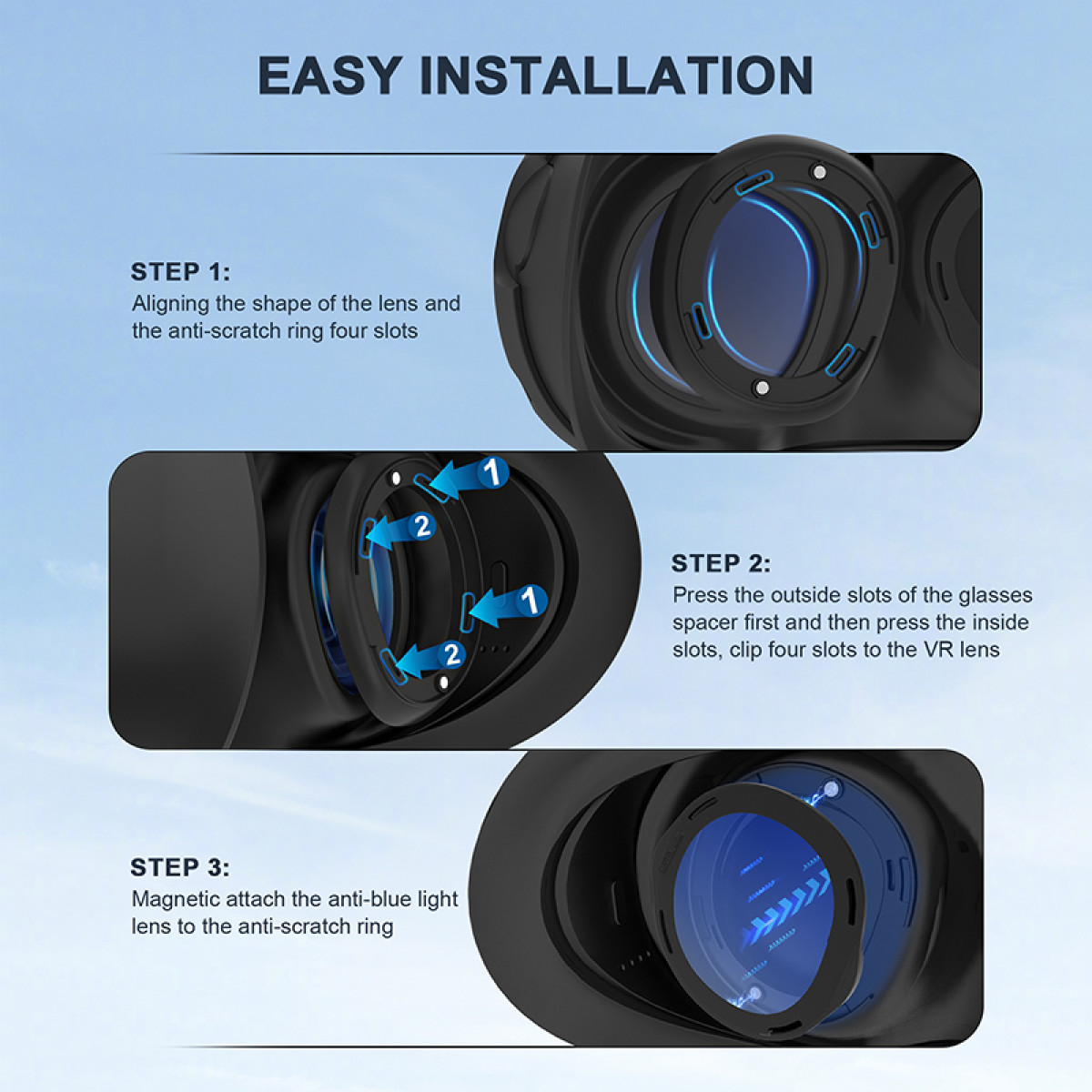 EASY INSTALLATION

STEP 1:
Aligning the shape of the lens and the anti-scratch ring four slots

1
2
1
2

STEP 2:
Press the outside slots of the glasses spacer first and then press the inside slots, clip four slots to the VR lens

STEP 3:
Magnetic attach the anti-blue light lens to the anti-scratch ring