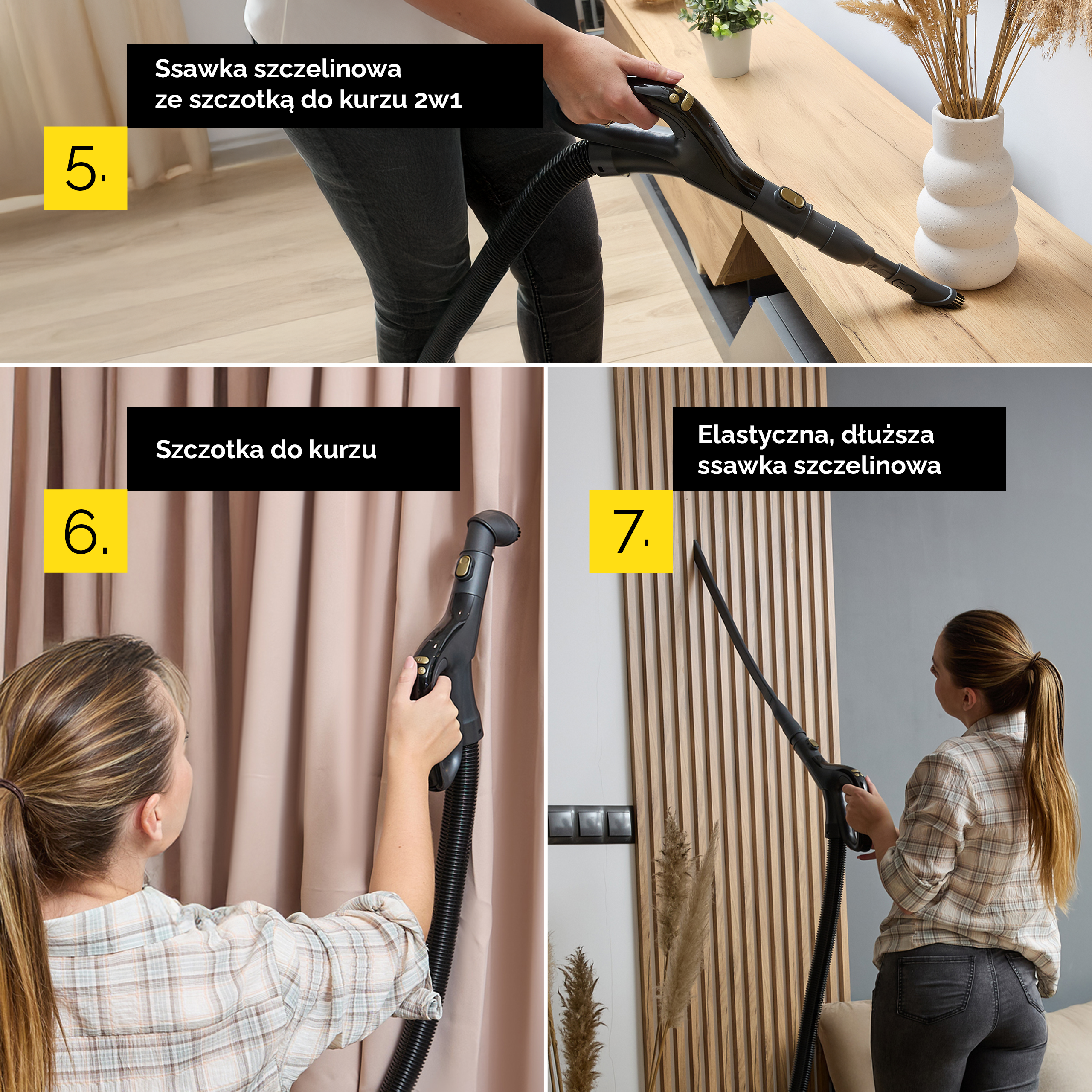 Ssawka szczelinowa ze szczotką do kurzu 2w1

5.

Szczotka do kurzu

6.

Elastyczna, dłuższa ssawka szczelinowa

7.