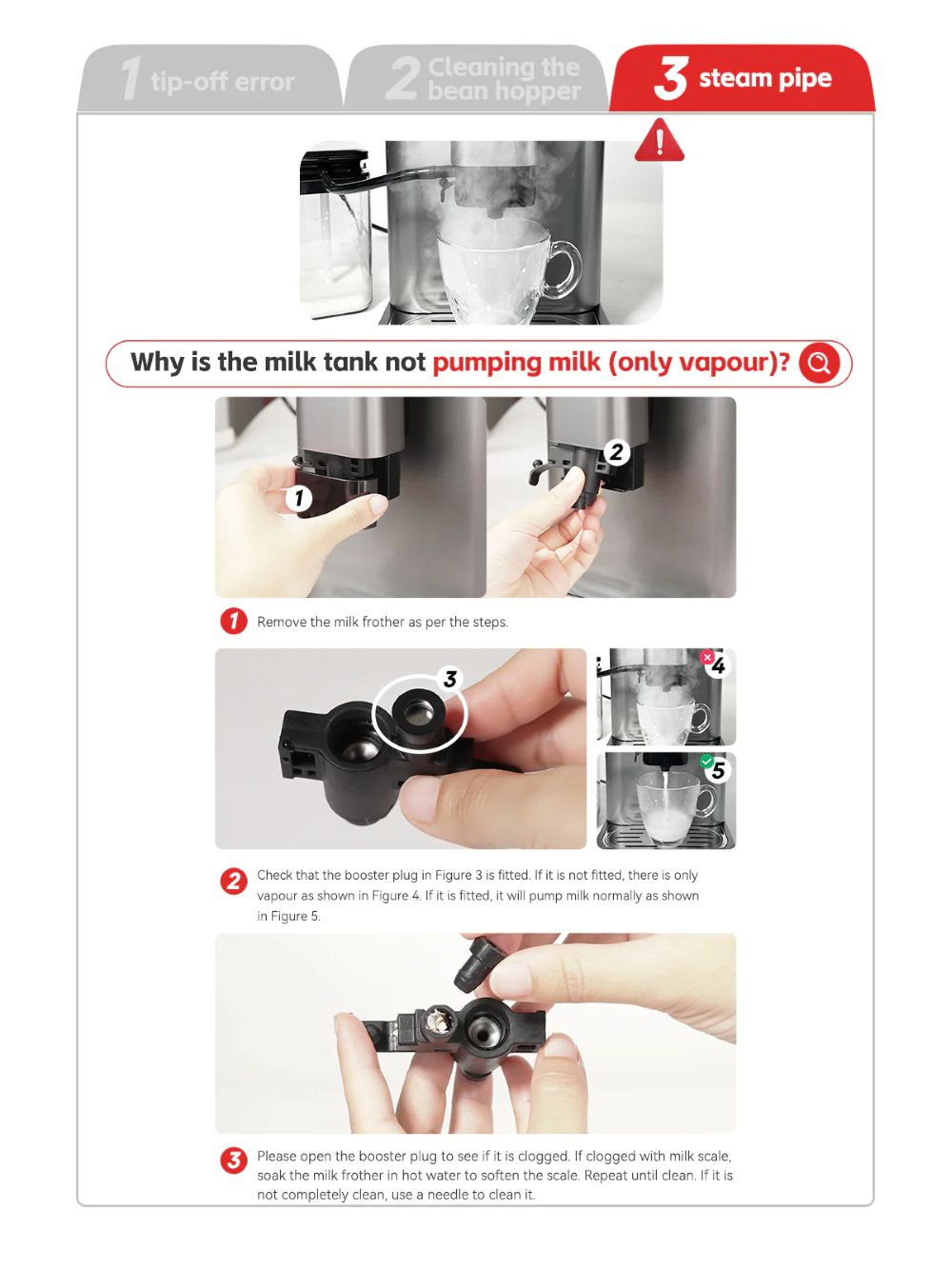 1 tip-off error

2 Cleaning the bean hopper

3 steam pipe

Why is the milk tank not pumping milk (only vapour)?

1

2

1 Remove the milk frother as per the steps.

3

4

5

2 Check that the booster plug in Figure 3 is fitted. If it is not fitted, there is only vapour as shown in Figure 4. If it is fitted, it will pump milk normally as shown in Figure 5.

3 Please open the booster plug to see if it is clogged. If clogged with milk scale, soak the milk frother in hot water to soften the scale. Repeat until clean. If it is not completely clean, use a needle to clean it.