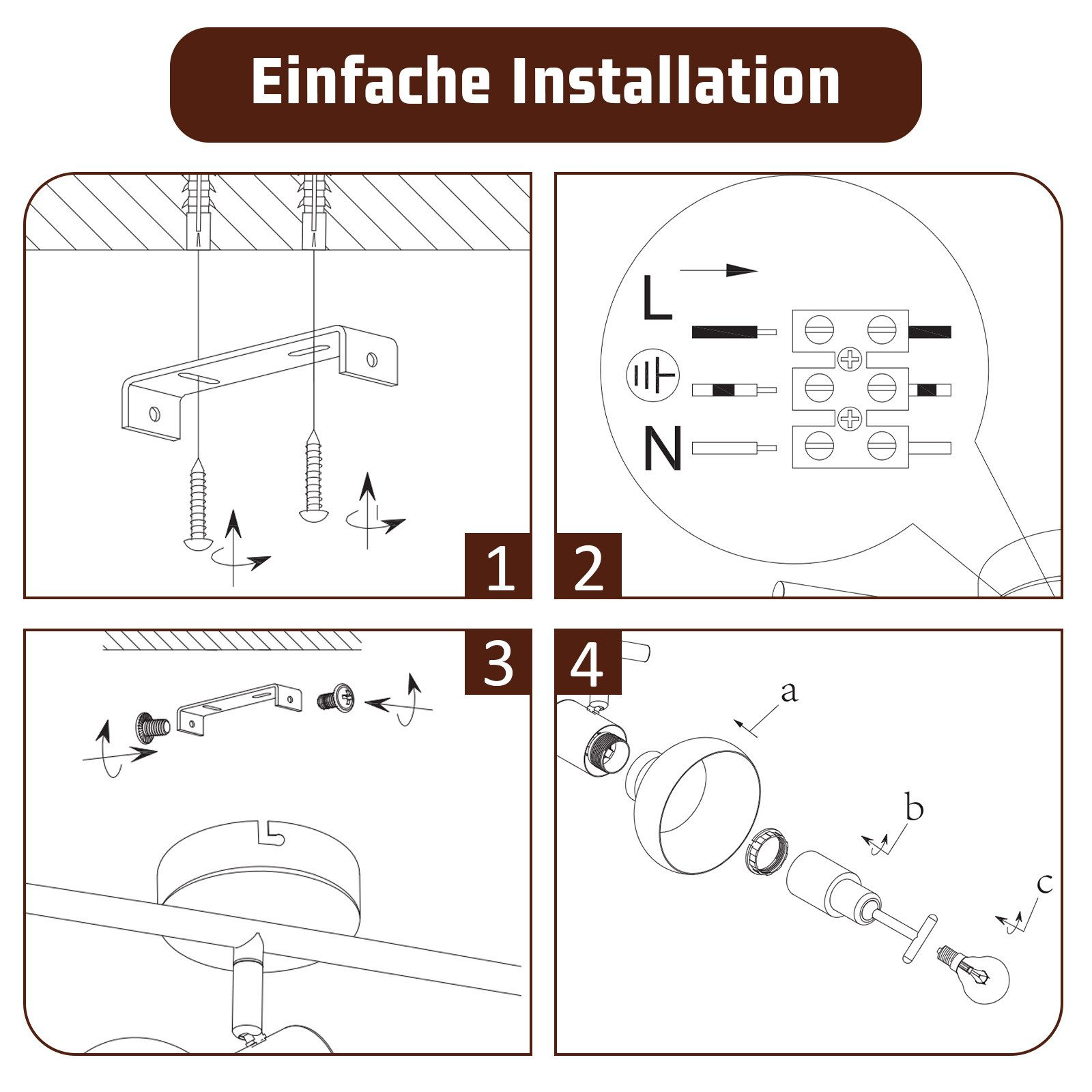 Einfache Installation

1

L

N

2

3

4

a

b

c