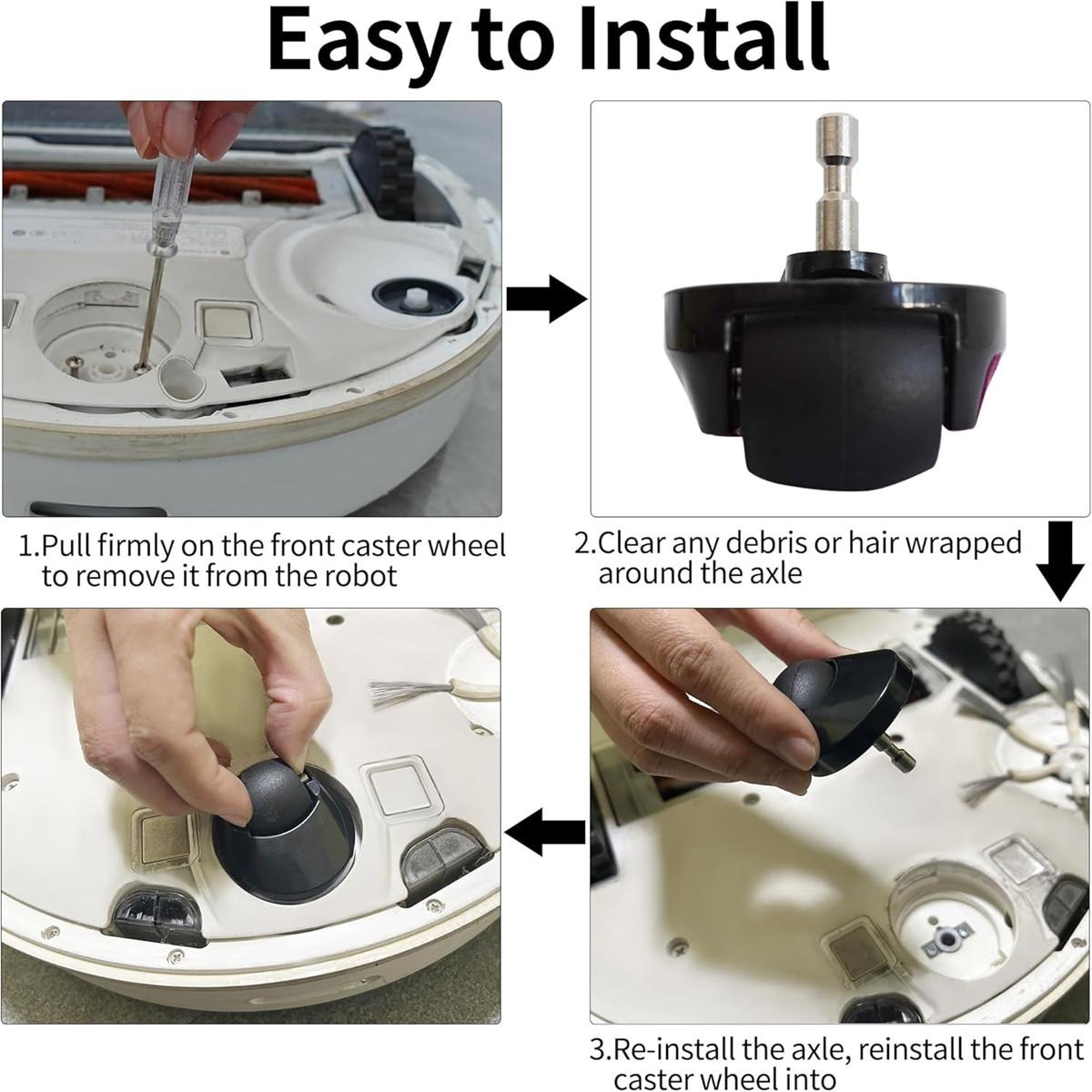 Easy to Install

1.Pull firmly on the front caster wheel to remove it from the robot

2.Clear any debris or hair wrapped around the axle

3.Re-install the axle, reinstall the front caster wheel into