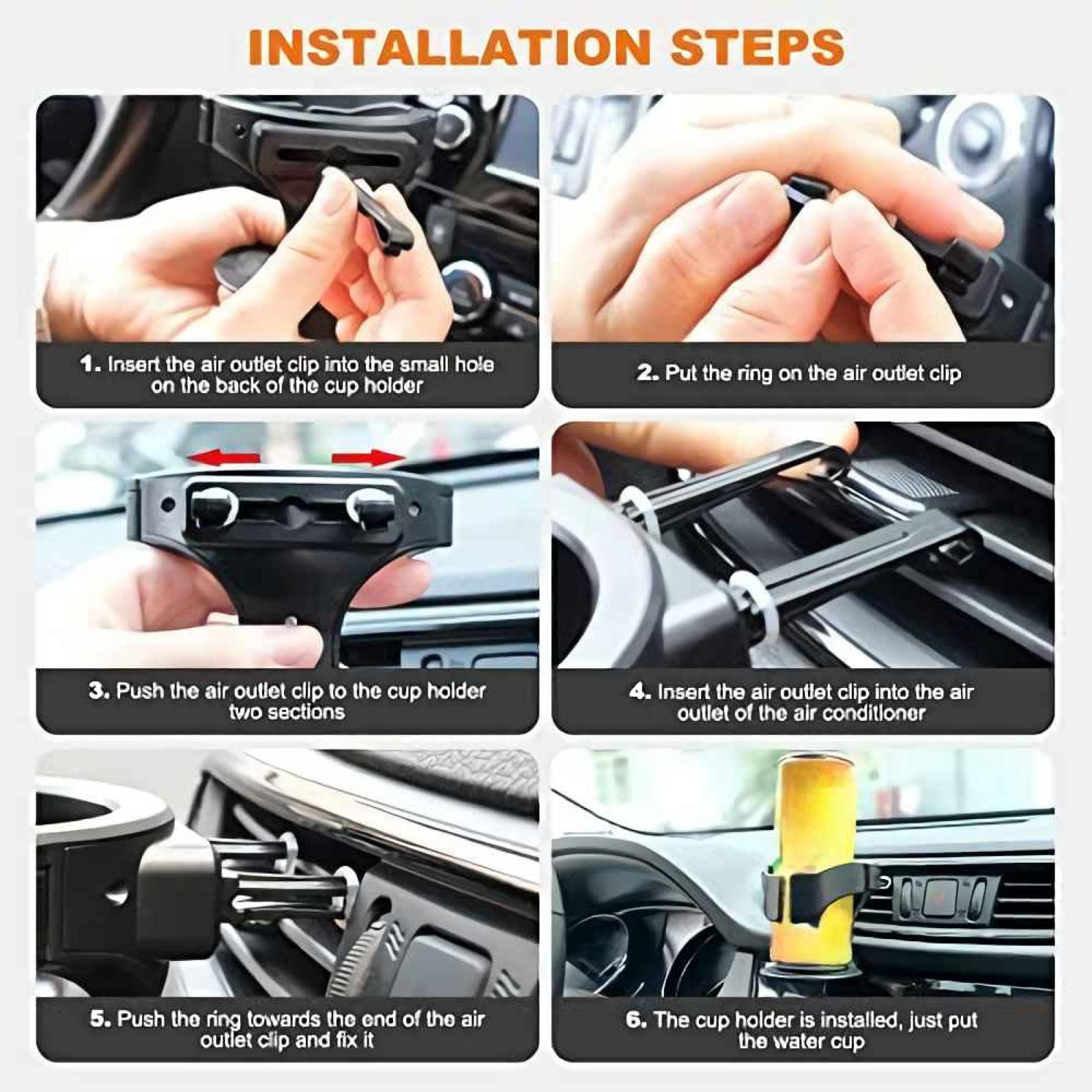 INSTALLATION STEPS

1. Insert the air outlet clip into the small hole on the back of the cup holder

2. Put the ring on the air outlet clip

3. Push the air outlet clip to the cup holder two sections

4. Insert the air outlet clip into the air outlet of the air conditioner

5. Push the ring towards the end of the air outlet clip and fix it

6. The cup holder is installed, just put the water cup