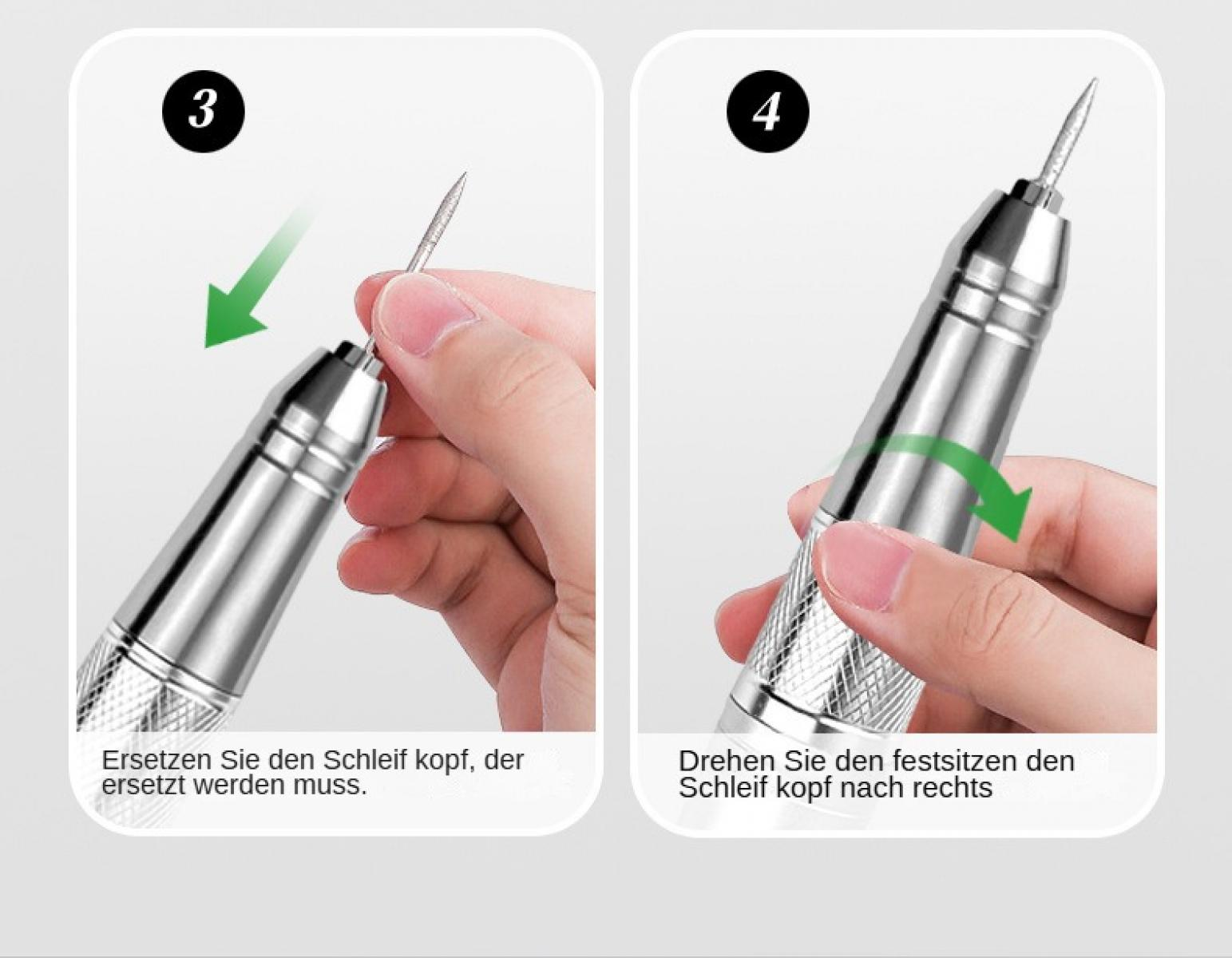 3

Ersetzen Sie den Schleif kopf, der ersetzt werden muss.

4

Drehen Sie den festsitzen den Schleif kopf nach rechts