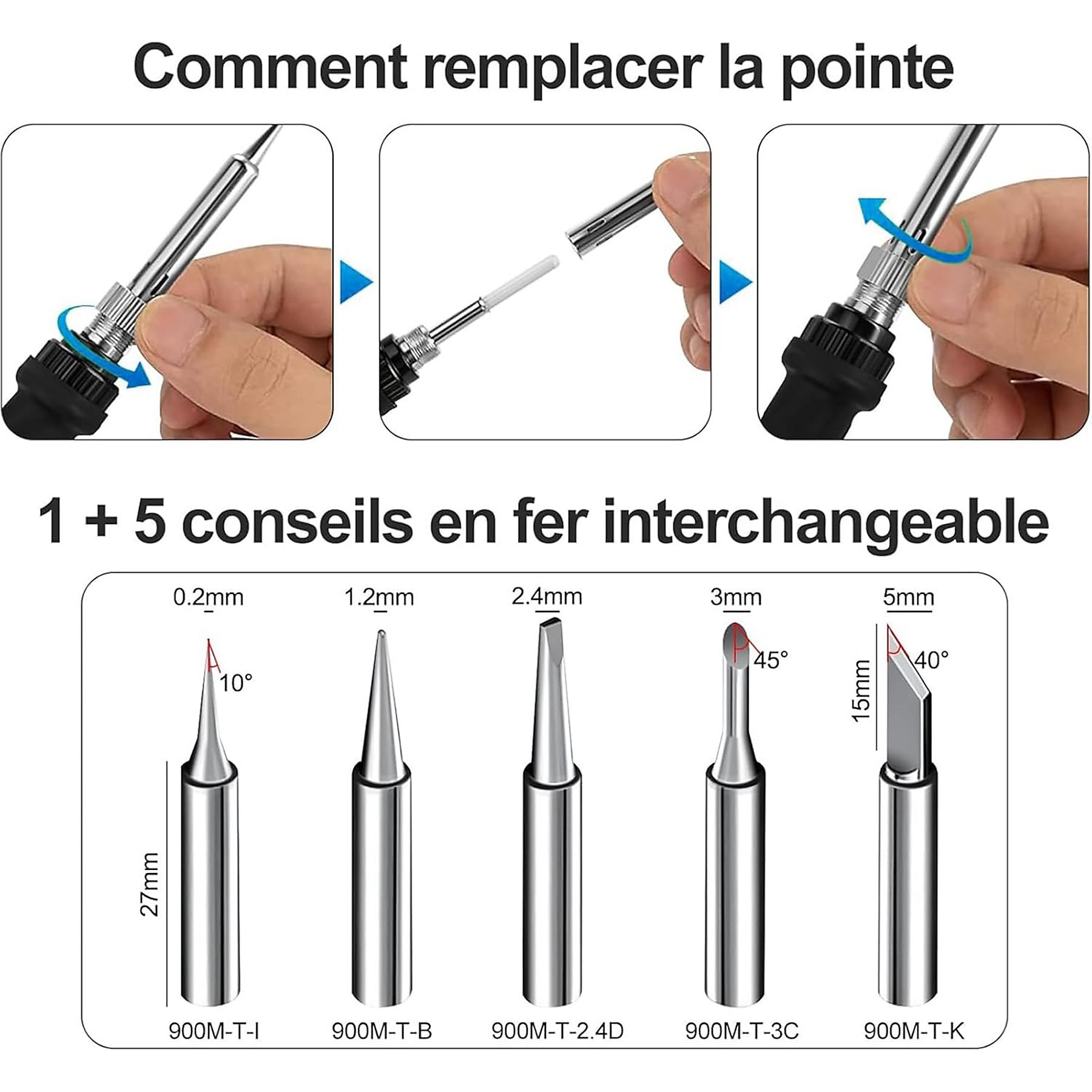 Comment remplacer la pointe

1 + 5 conseils en fer interchangeable

0.2mm

10°

27mm

900M-T-I

1.2mm

900M-T-B

2.4mm

900M-T-2.4D

3mm

45°

900M-T-3C

5mm

40°

15mm

900M-T-K