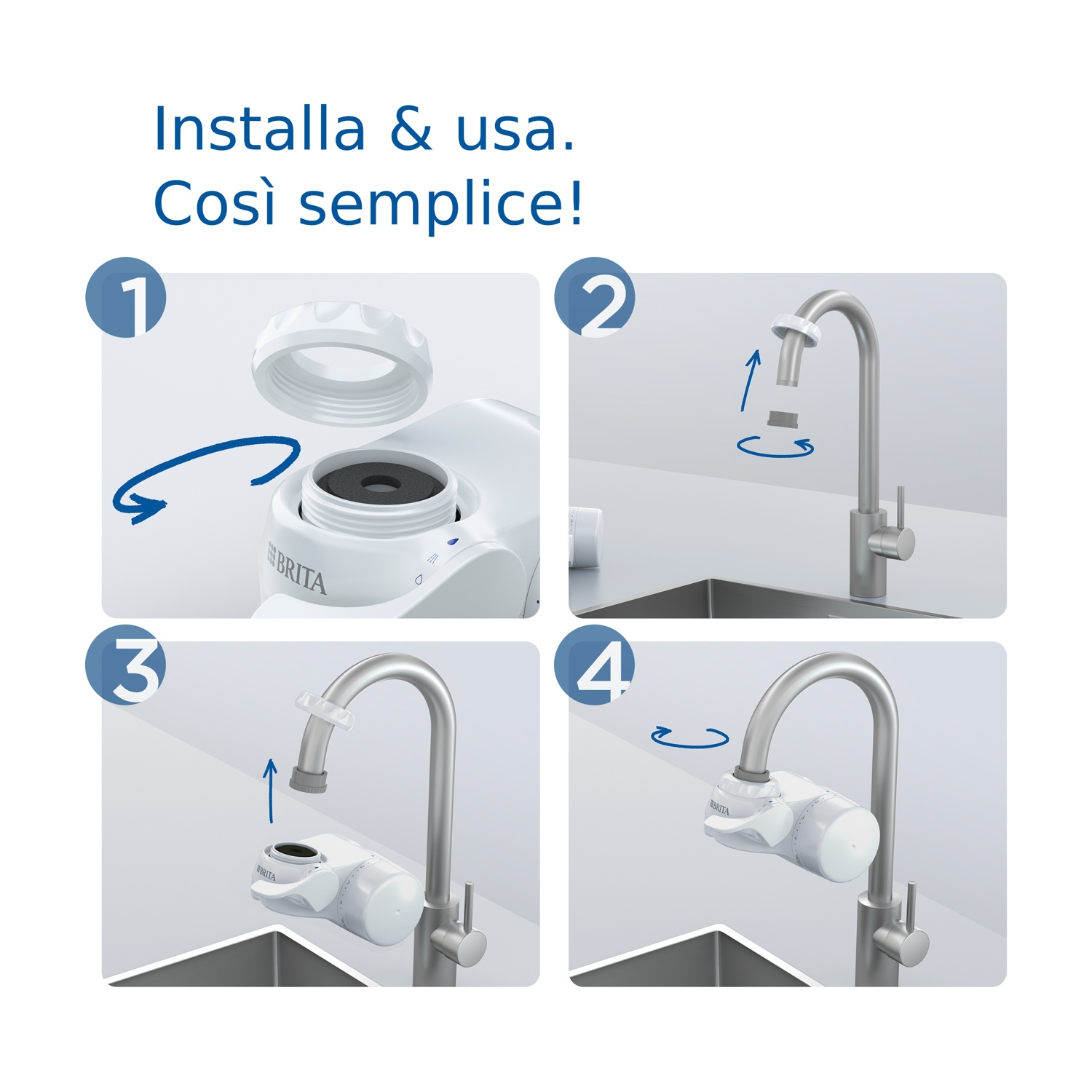 Installa & usa.
Così semplice!

1

BRITA

2

3

BRITA

4

BRITA