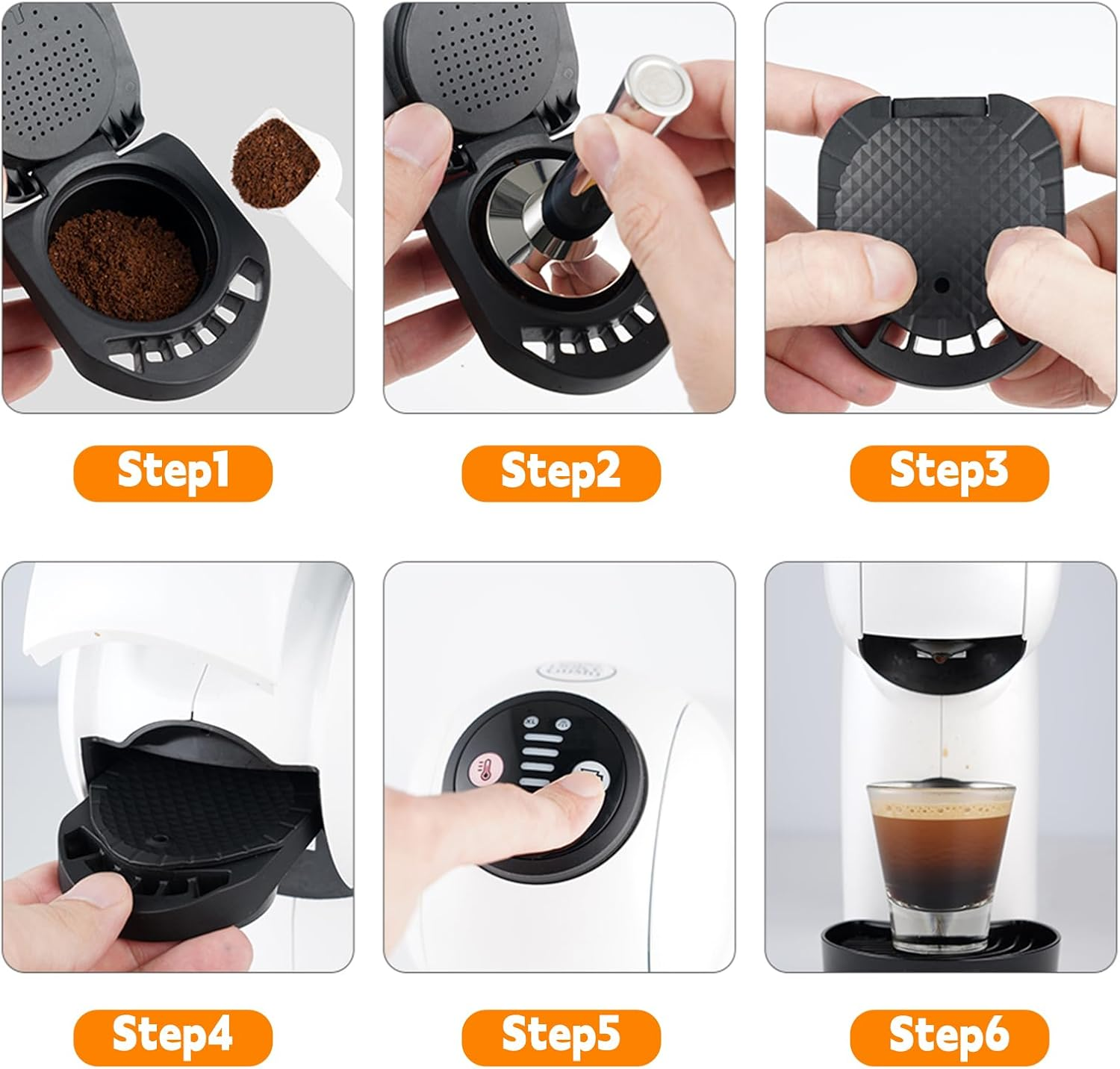 Step1

Step2

Step3

Step4

Step5

Step6