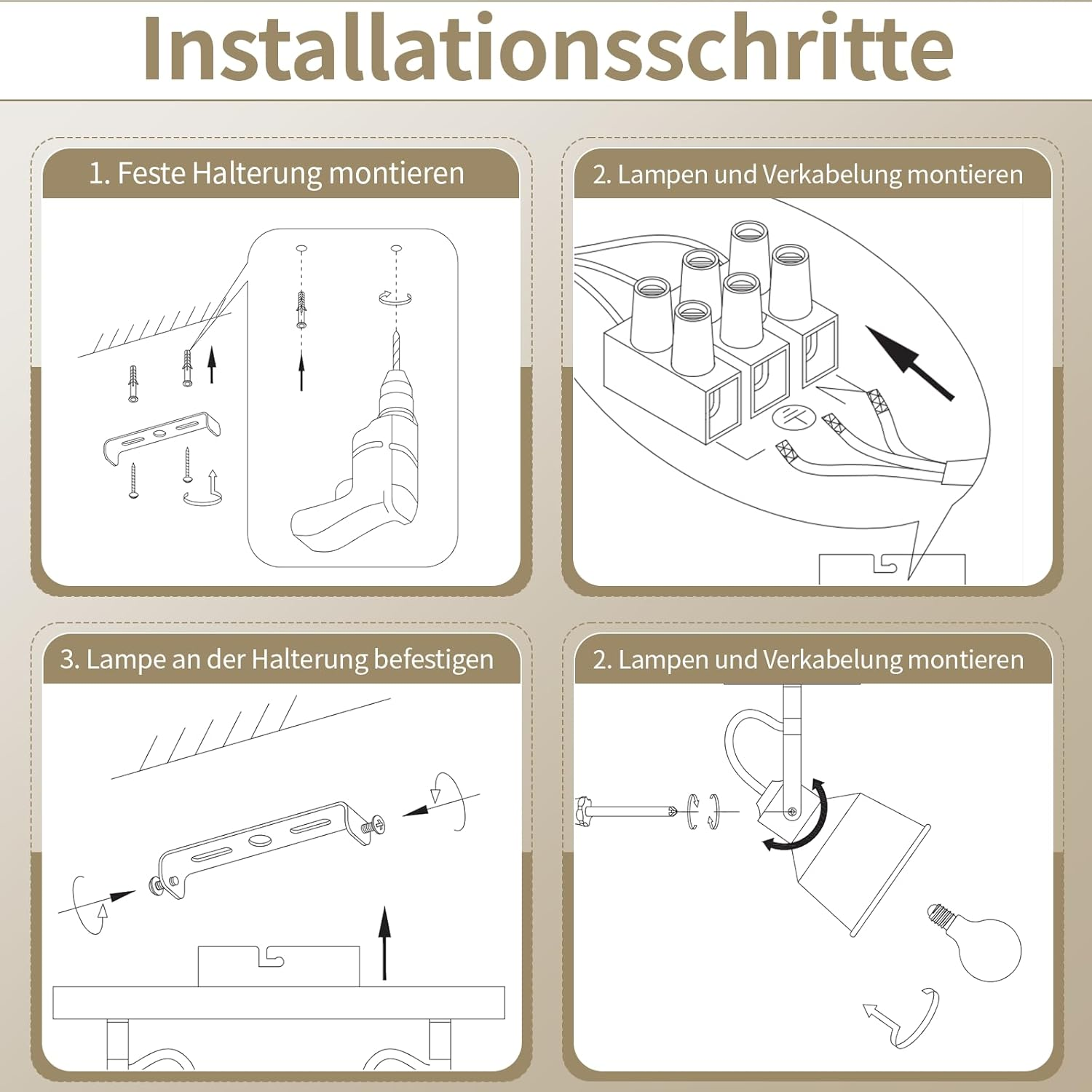 Installationsschritte

1. Feste Halterung montieren

2. Lampen und Verkabelung montieren

3. Lampe an der Halterung befestigen

2. Lampen und Verkabelung montieren