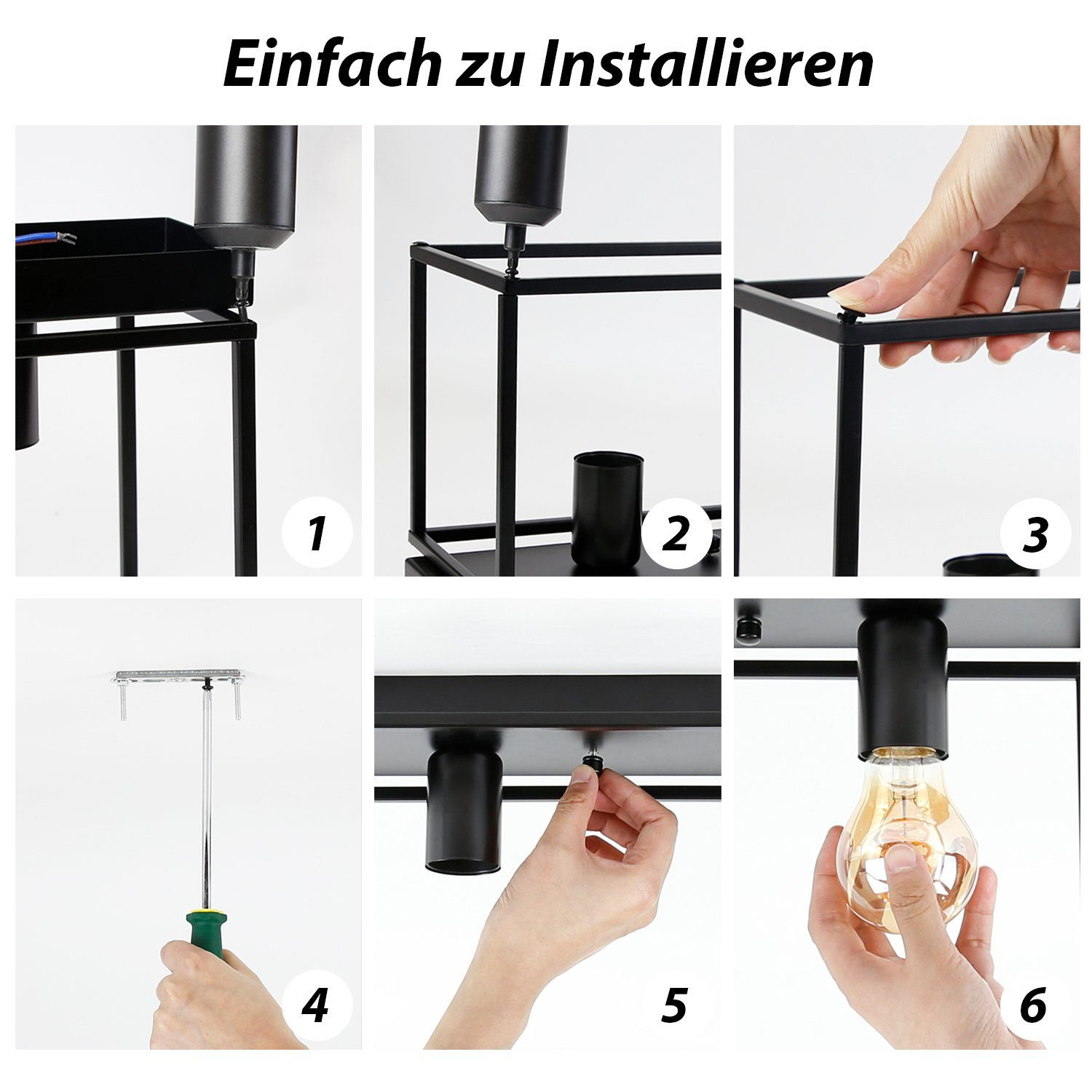 Einfach zu Installieren

1

2

3

4

5

6