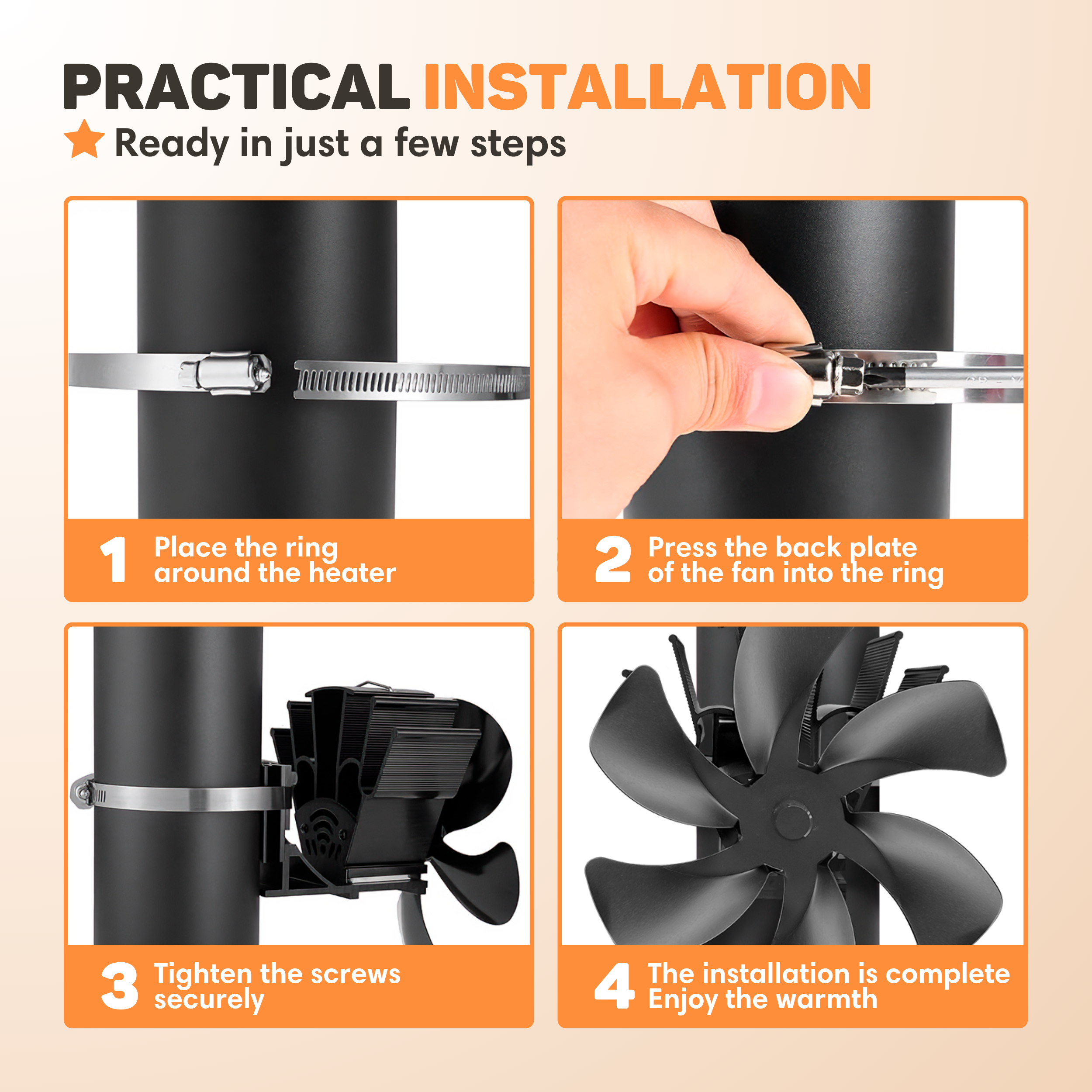 PRACTICAL INSTALLATION
Ready in just a few steps

1 Place the ring around the heater

2 Press the back plate of the fan into the ring

3 Tighten the screws securely

4 The installation is complete Enjoy the warmth