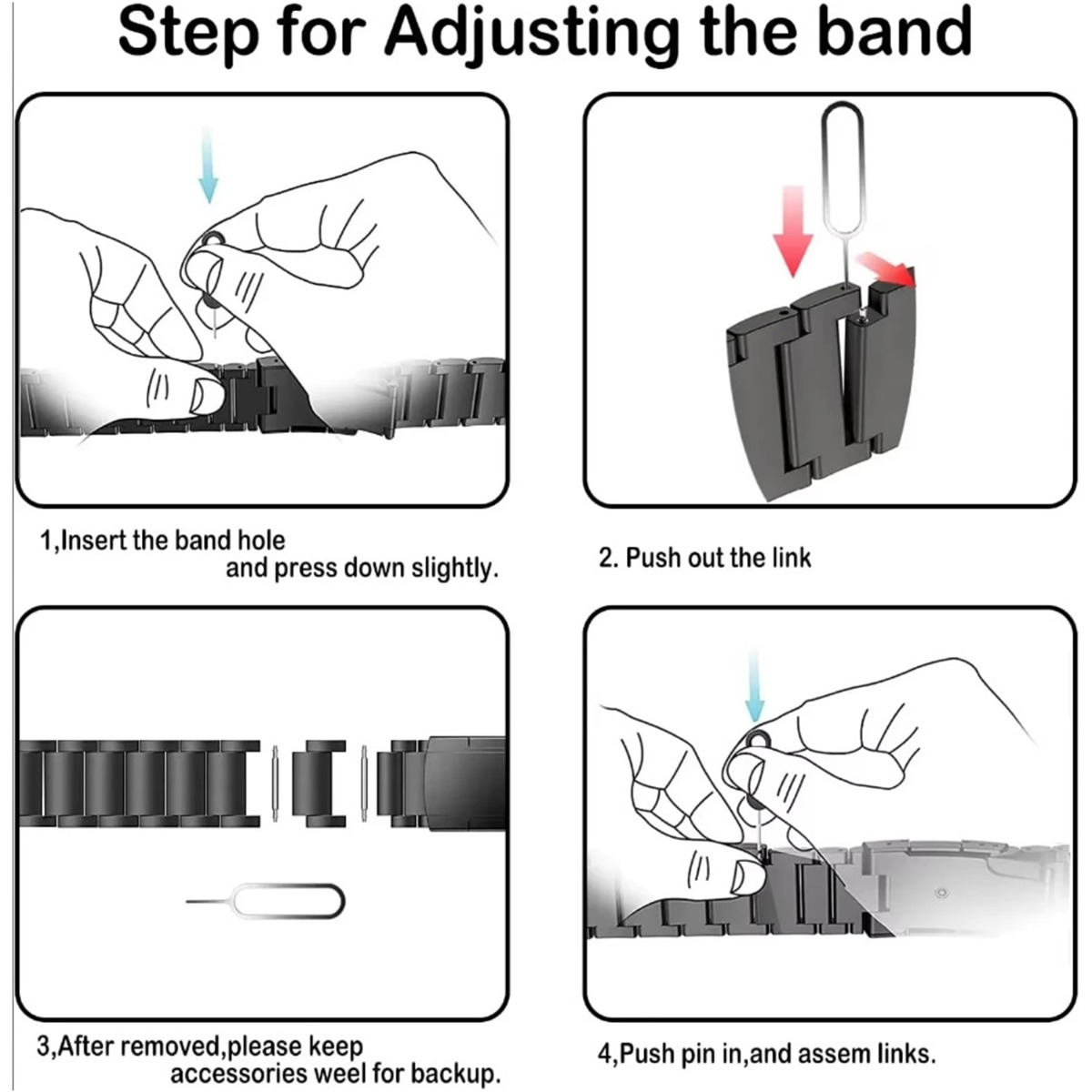 Step for Adjusting the band

1,Insert the band hole and press down slightly.

2. Push out the link

3,After removed,please keep accessories weel for backup.

4,Push pin in,and assem links.