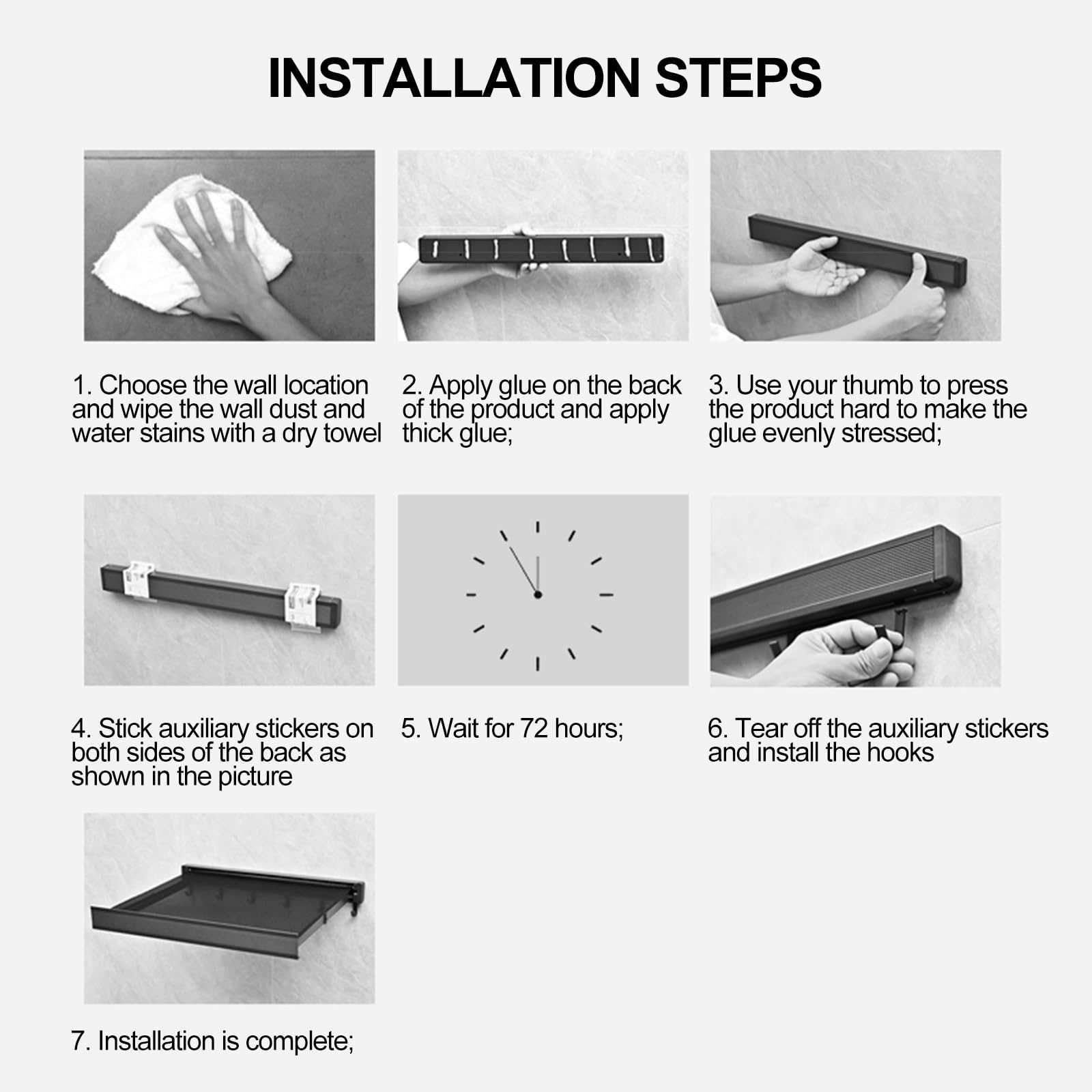 INSTALLATION STEPS

1. Choose the wall location and wipe the wall dust and water stains with a dry towel

2. Apply glue on the back of the product and apply thick glue;

3. Use your thumb to press the product hard to make the glue evenly stressed;

4. Stick auxiliary stickers on both sides of the back as shown in the picture

5. Wait for 72 hours;

6. Tear off the auxiliary stickers and install the hooks

7. Installation is complete;