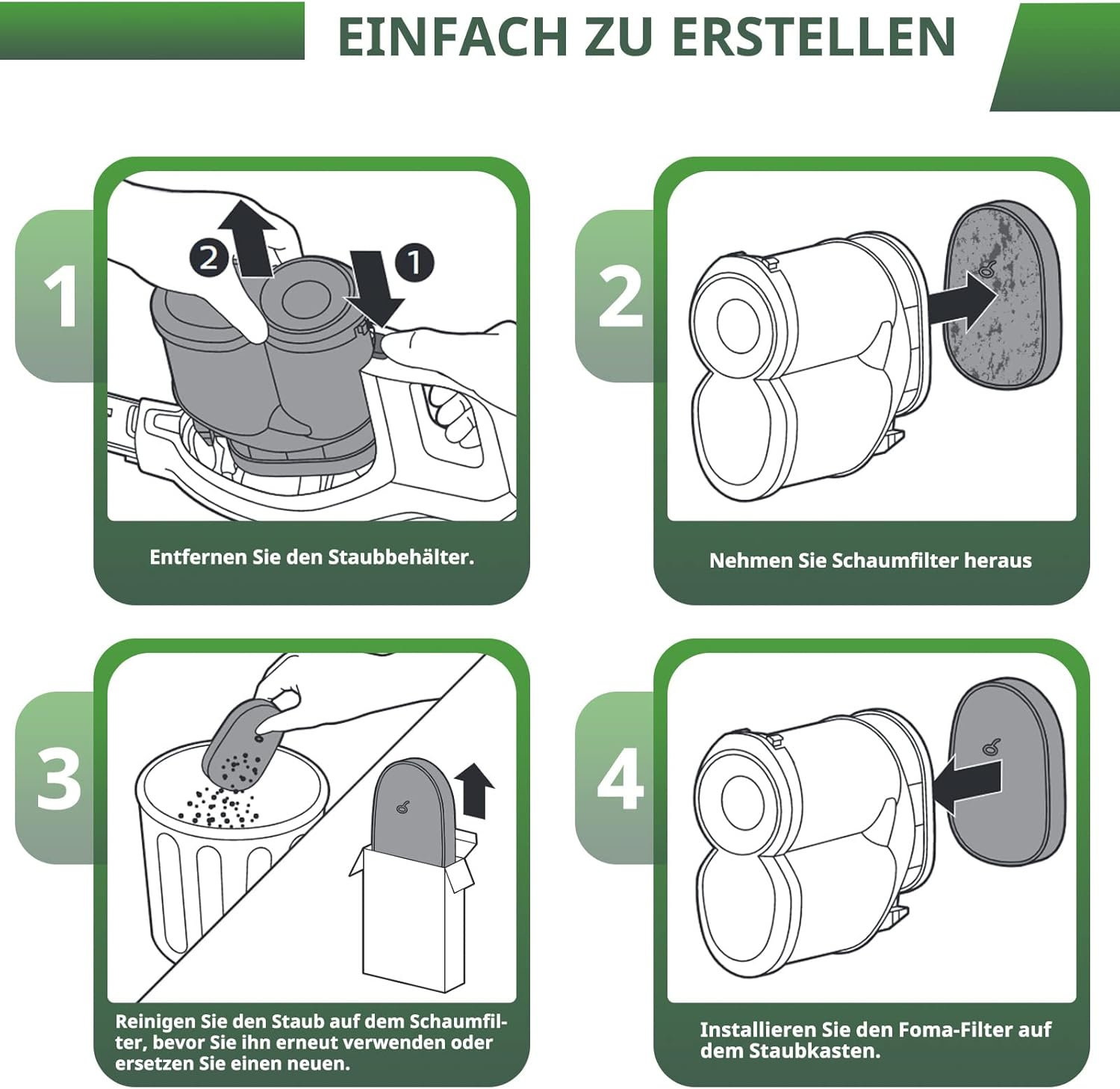 EINFACH ZU ERSTELLEN

1

2

1

Entfernen Sie den Staubbehälter.

2

Nehmen Sie Schaumfilter heraus

3

Reinigen Sie den Staub auf dem Schaumfilter, bevor Sie ihn erneut verwenden oder ersetzen Sie einen neuen.

4

Installieren Sie den Foma-Filter auf dem Staubkasten.