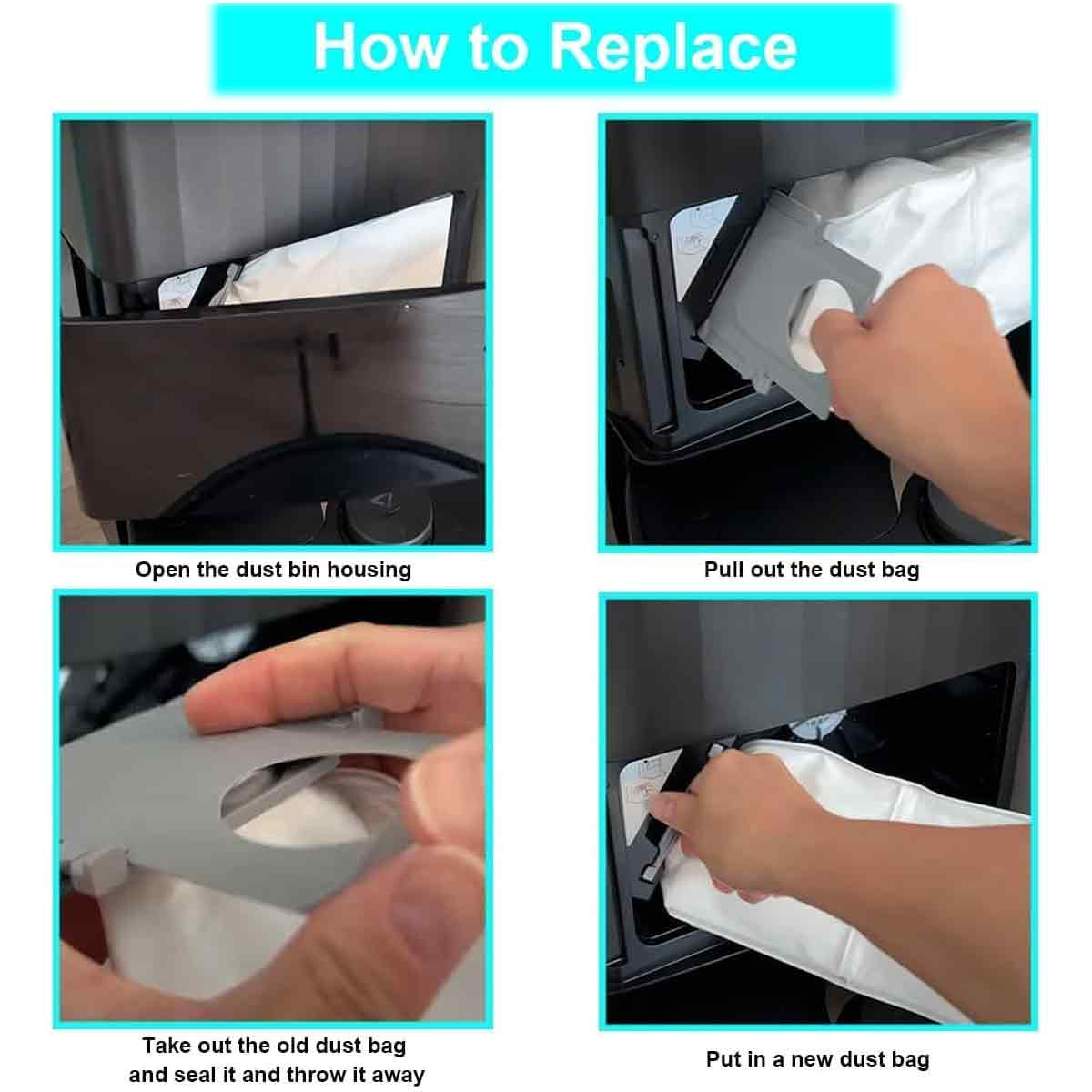 How to Replace

Open the dust bin housing

Pull out the dust bag

Take out the old dust bag and seal it and throw it away

Put in a new dust bag