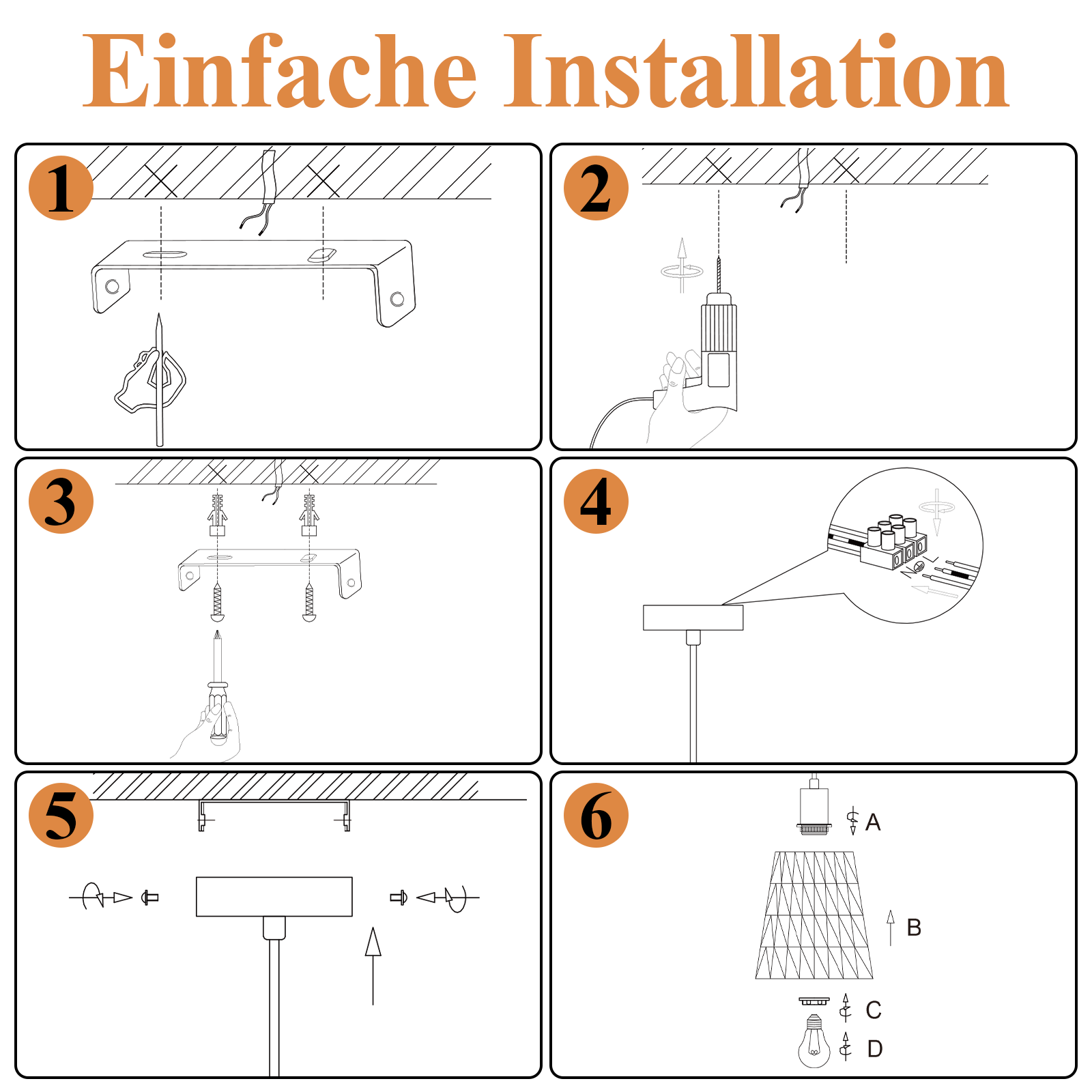 Einfache Installation

1

2

3

4

5

6

A

B

C

D