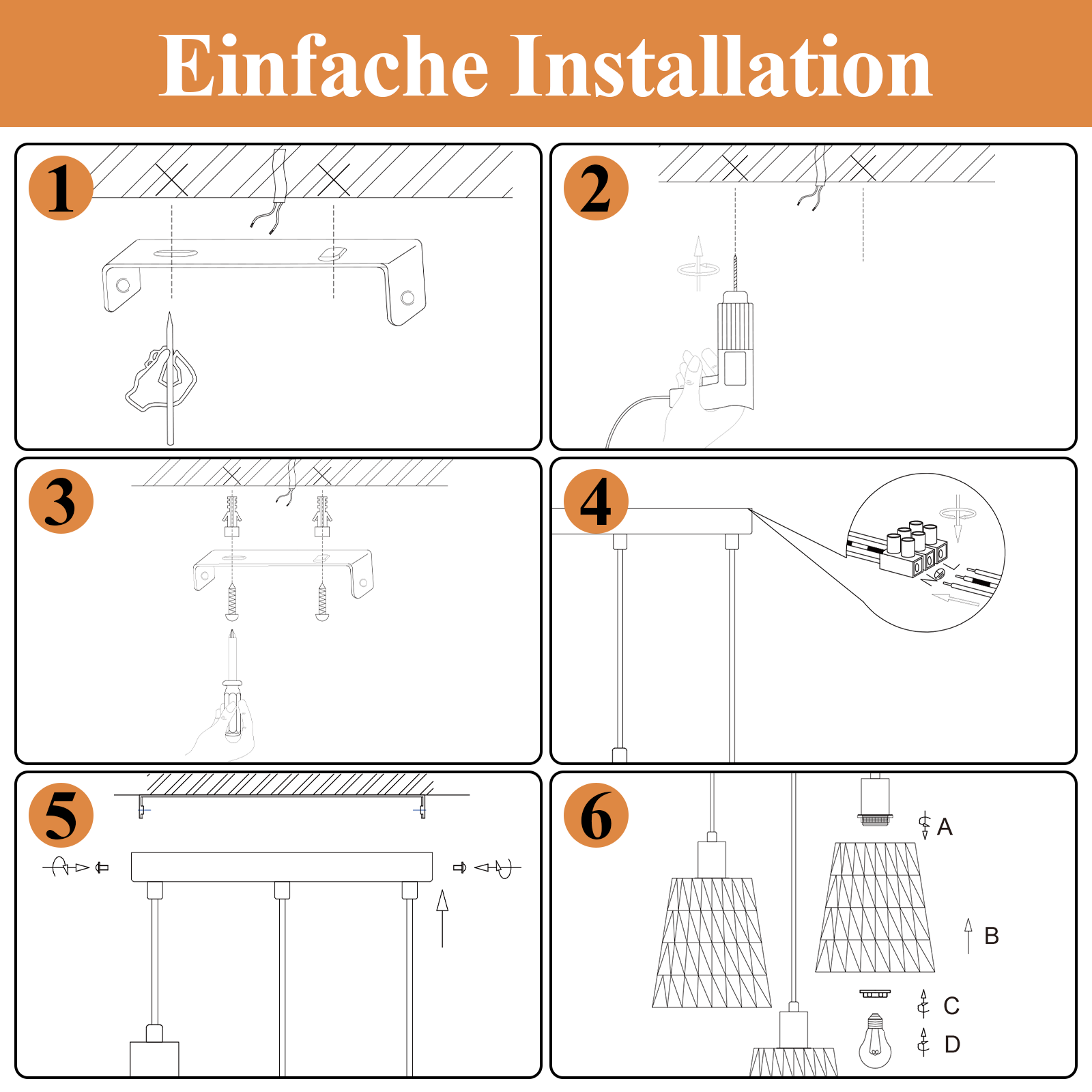 Einfache Installation

1

2

3

4

5

6

A

B

C

D