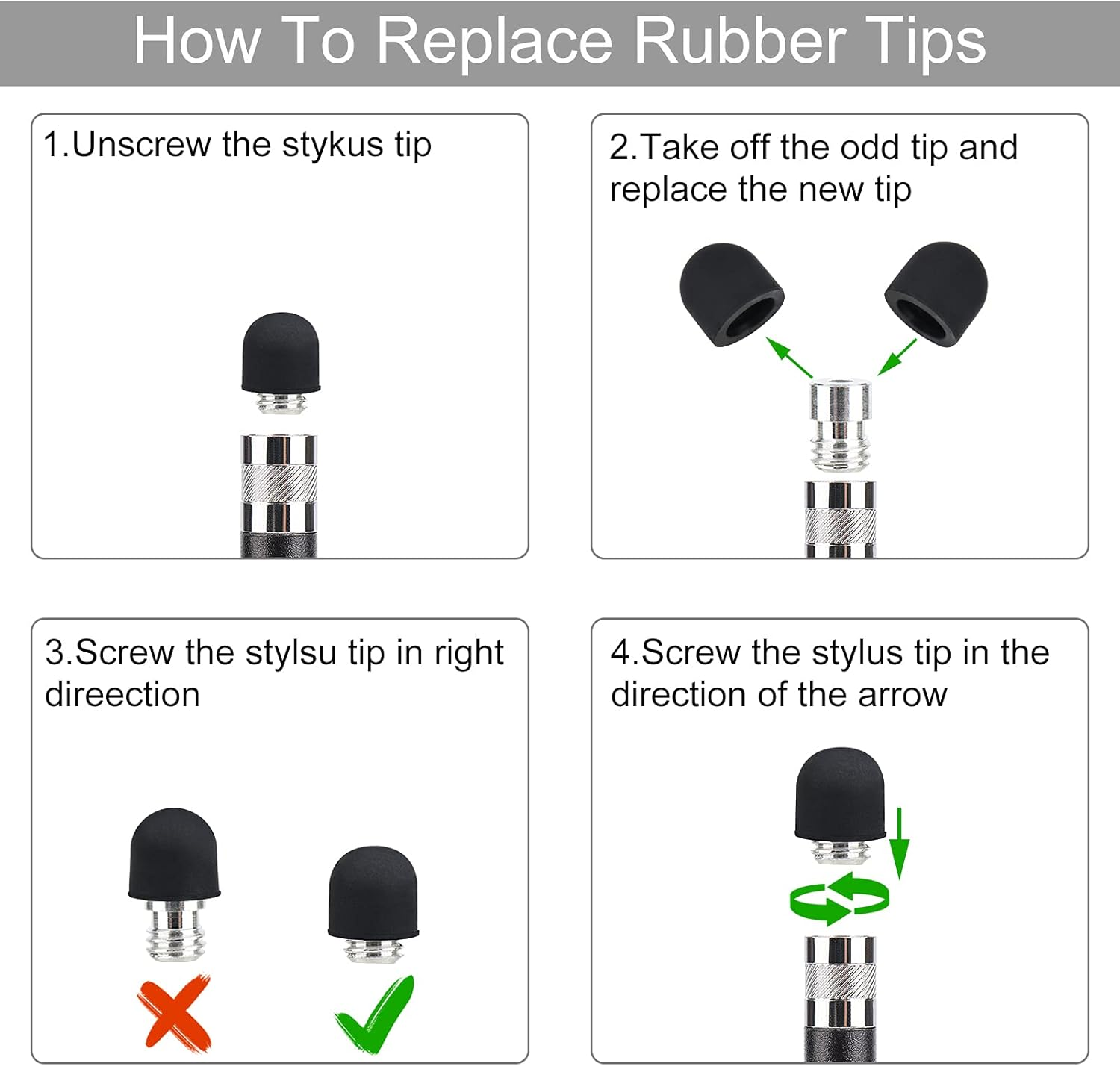 How To Replace Rubber Tips

1.Unscrew the stykus tip

2.Take off the odd tip and replace the new tip

3.Screw the stylsu tip in right direection

4.Screw the stylus tip in the direction of the arrow