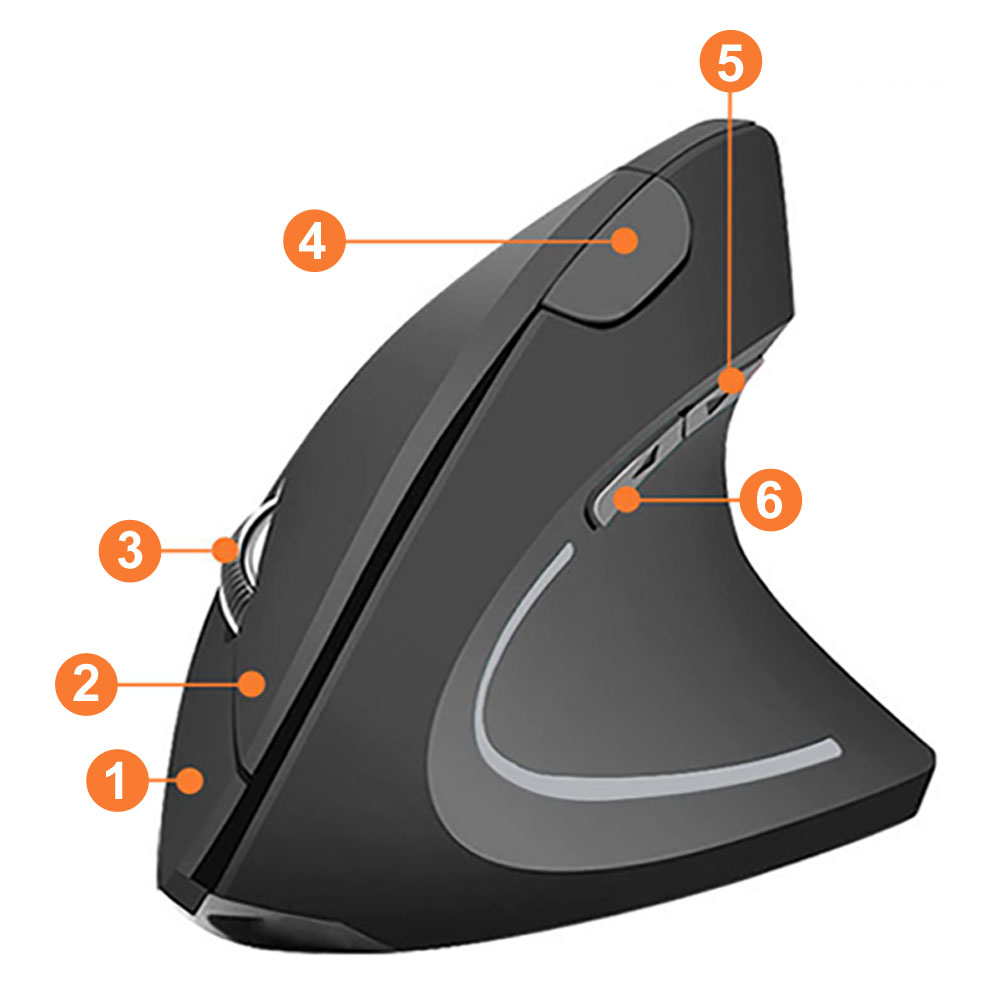 5
4
6
3
2
1