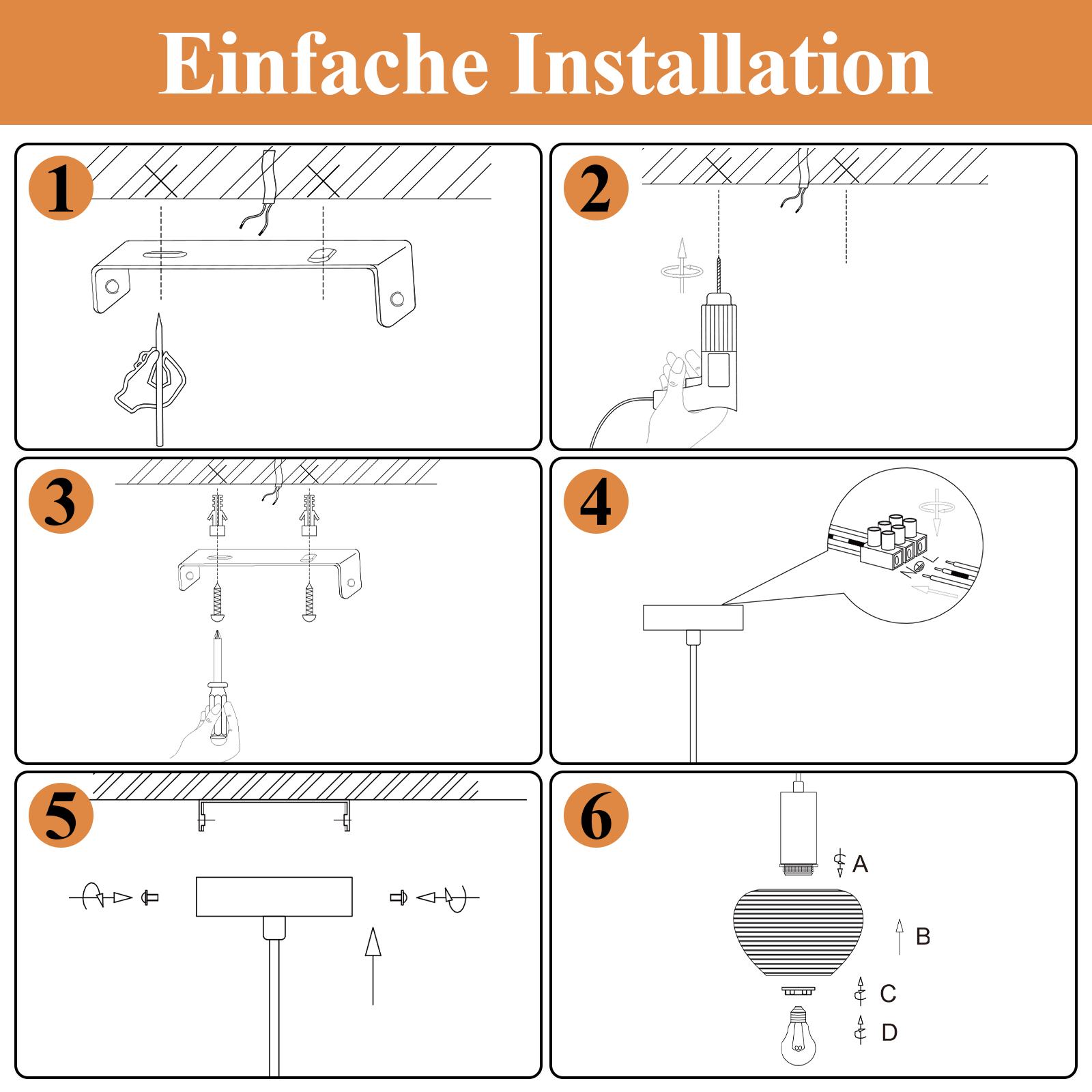 Einfache Installation

1

2

3

4

5

6

A

B

C

D