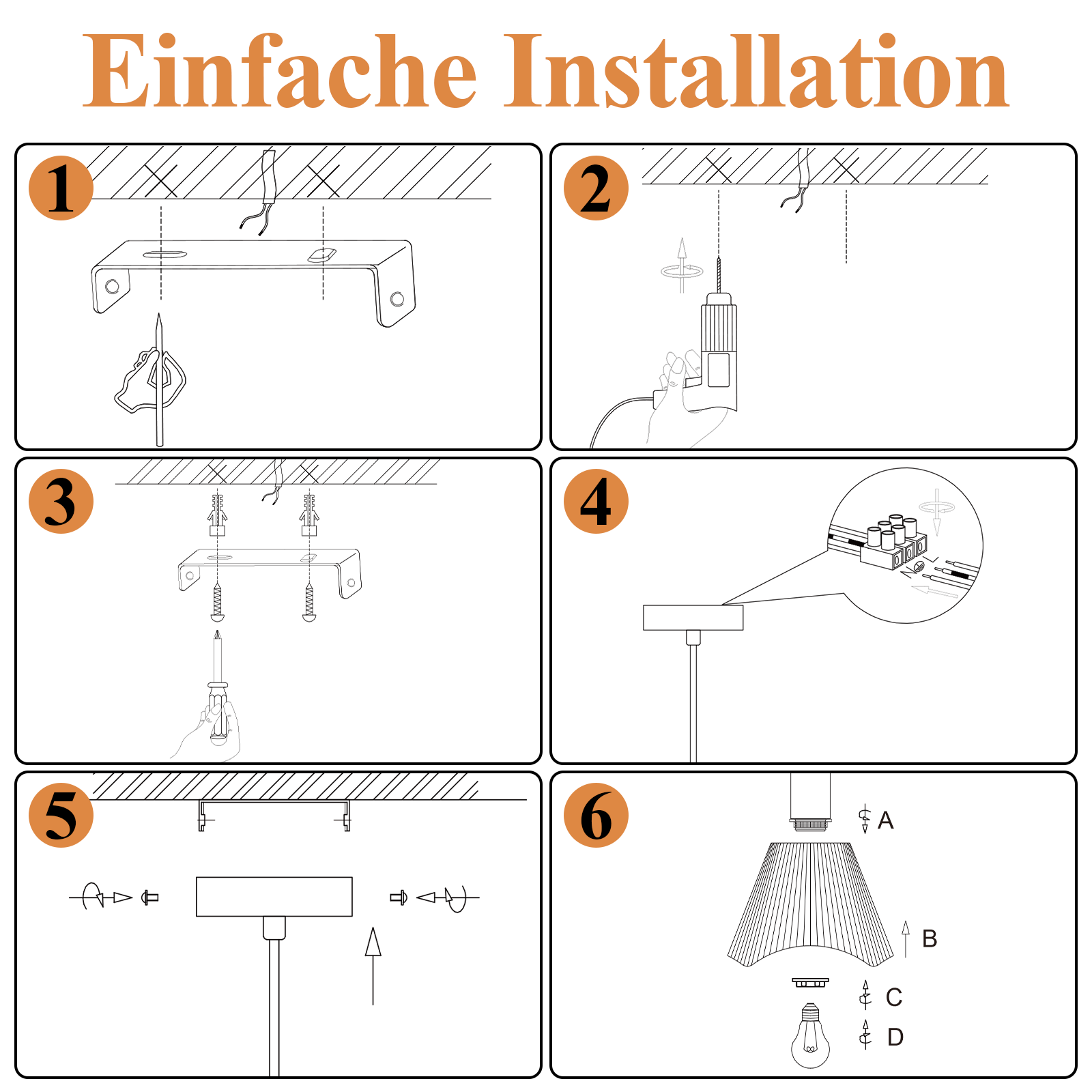 Einfache Installation

1

2

3

4

5

6

A

B

C

D