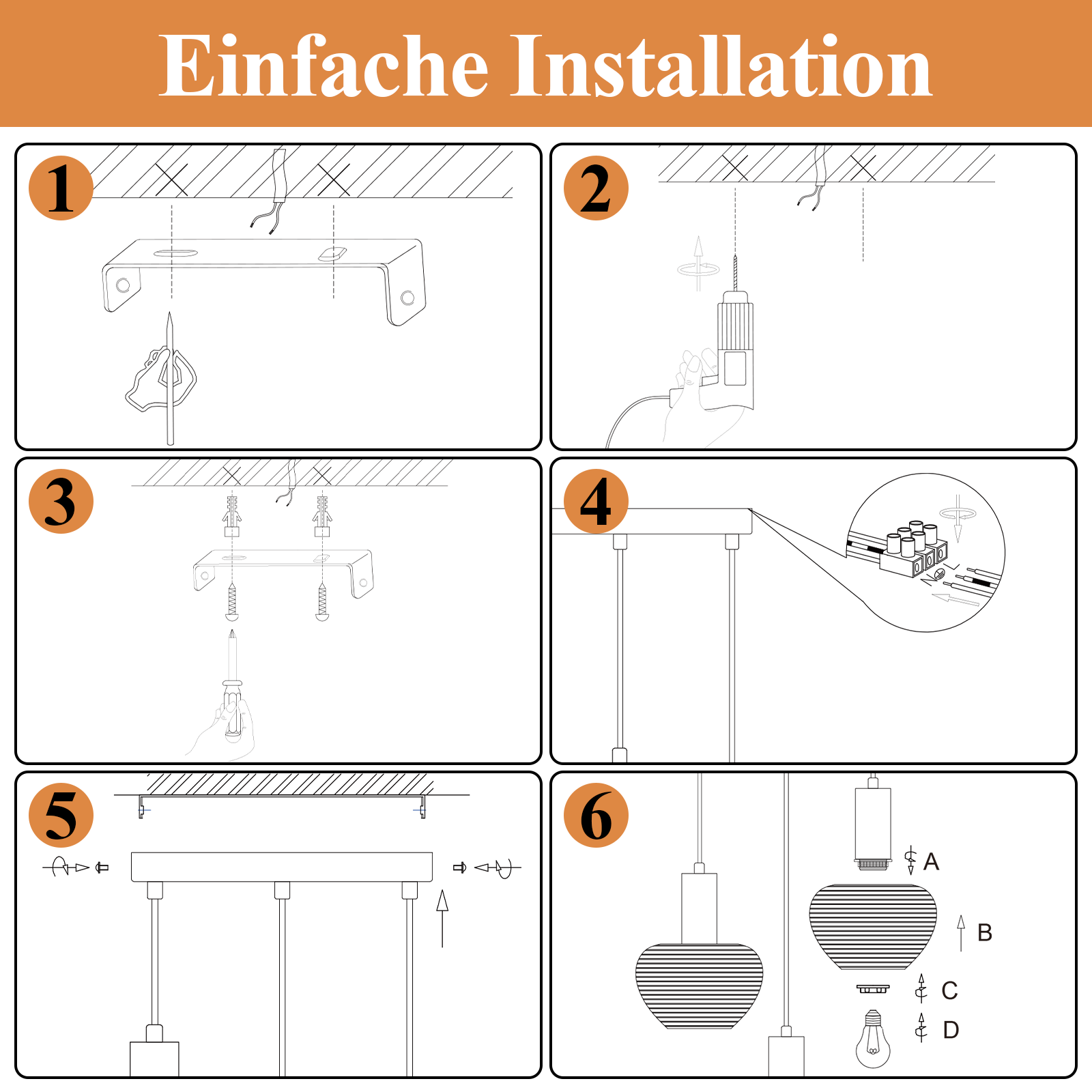 Einfache Installation

1

2

3

4

5

6

A

B

C

D