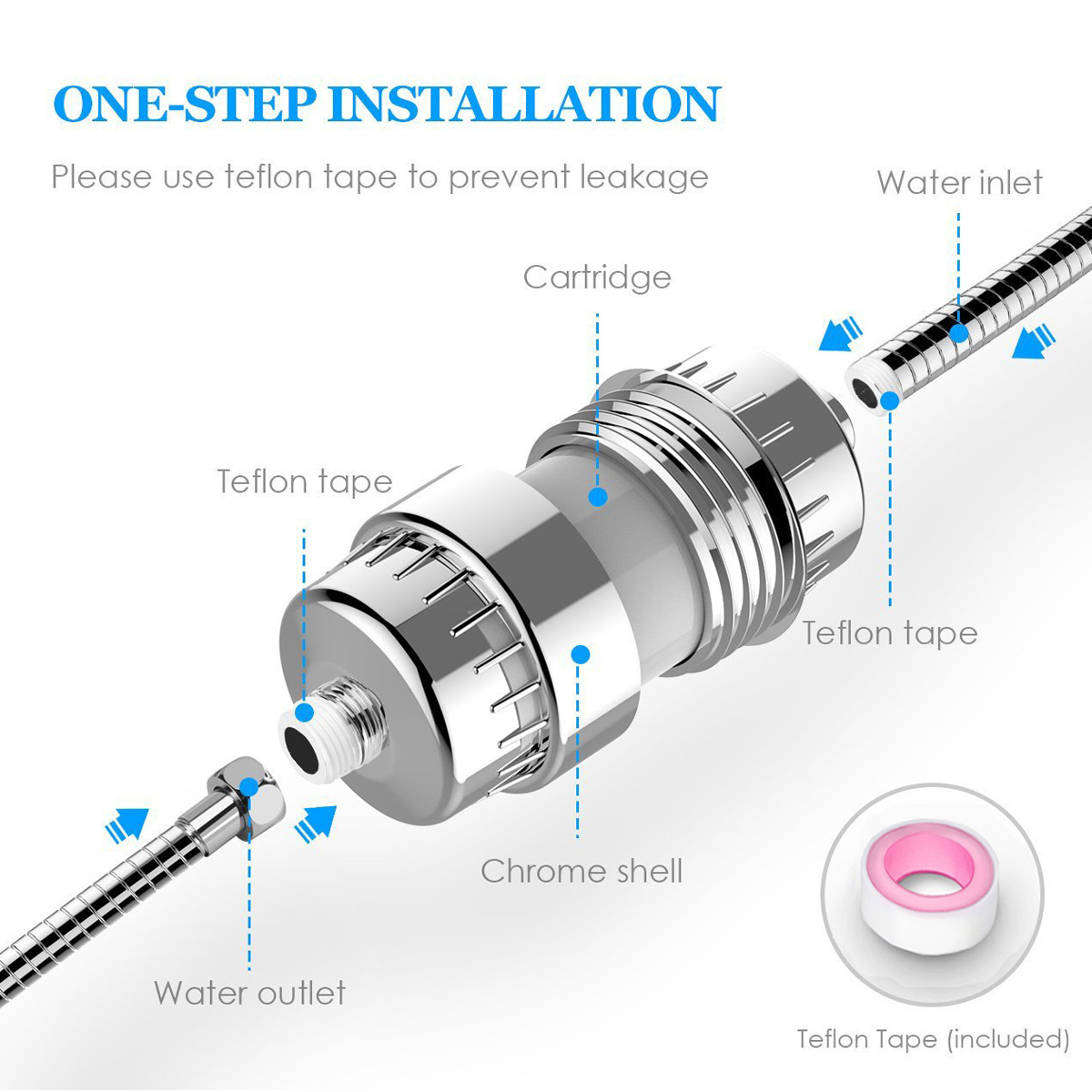 ONE-STEP INSTALLATION

Please use teflon tape to prevent leakage

Water inlet

Cartridge

Teflon tape

Teflon tape

Chrome shell

Water outlet

Teflon Tape (included)