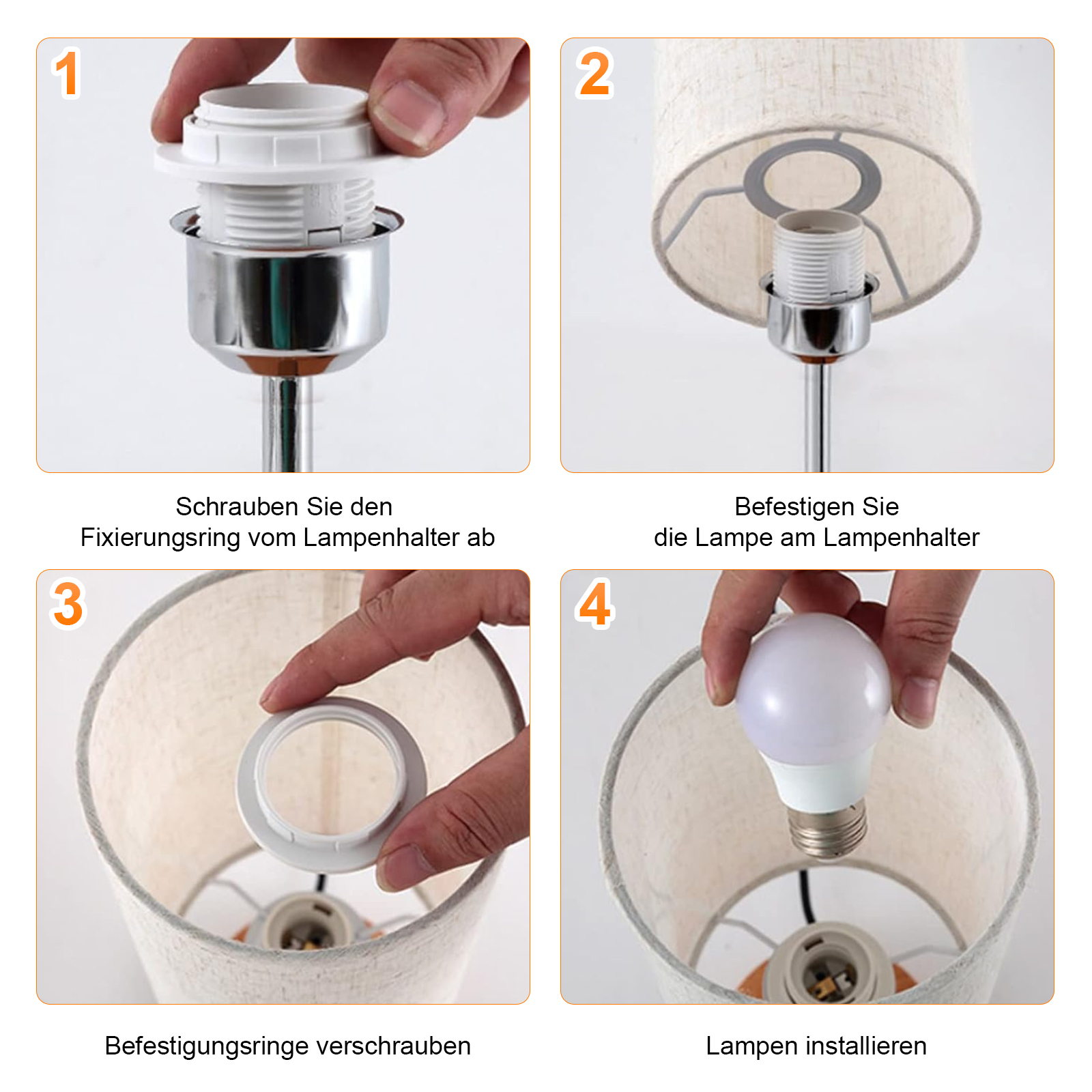 1

Schrauben Sie den Fixierungsring vom Lampenhalter ab

2

Befestigen Sie die Lampe am Lampenhalter

3

Befestigungsringe verschrauben

4

Lampen installieren