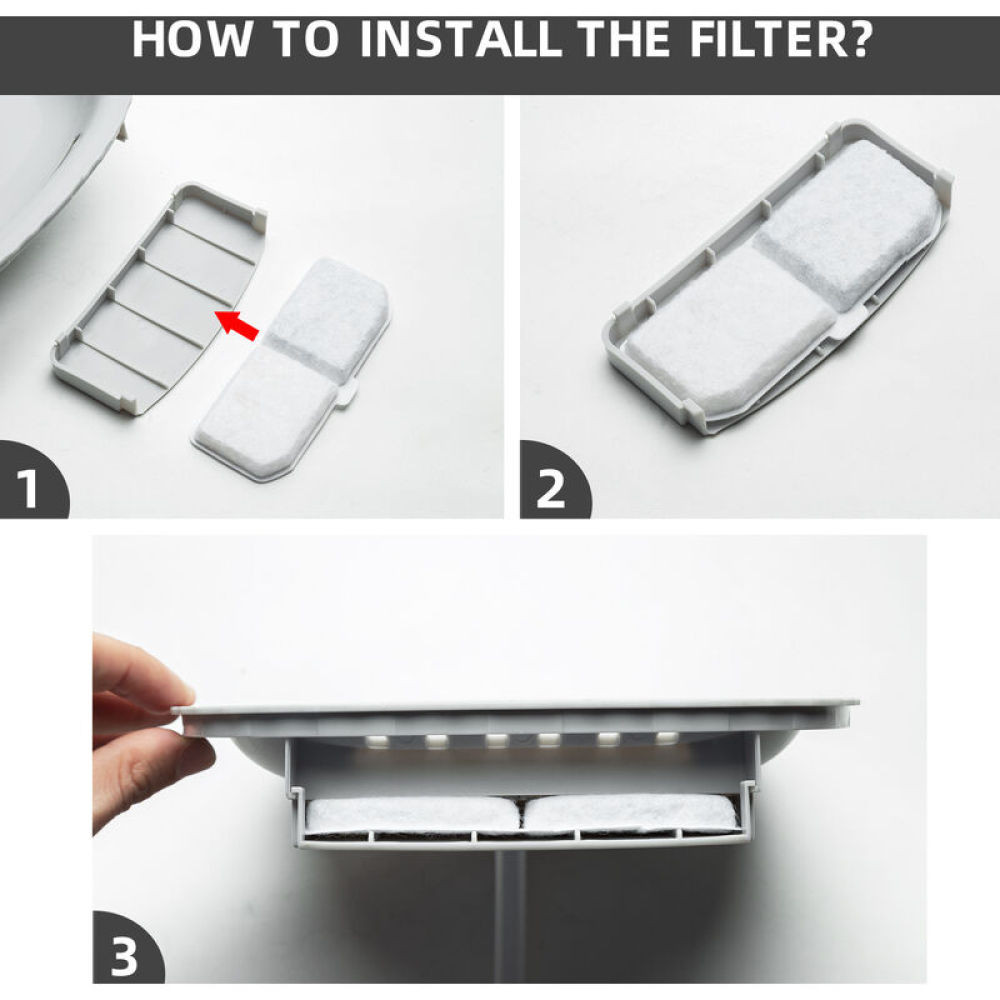 HOW TO INSTALL THE FILTER?

1

2

3