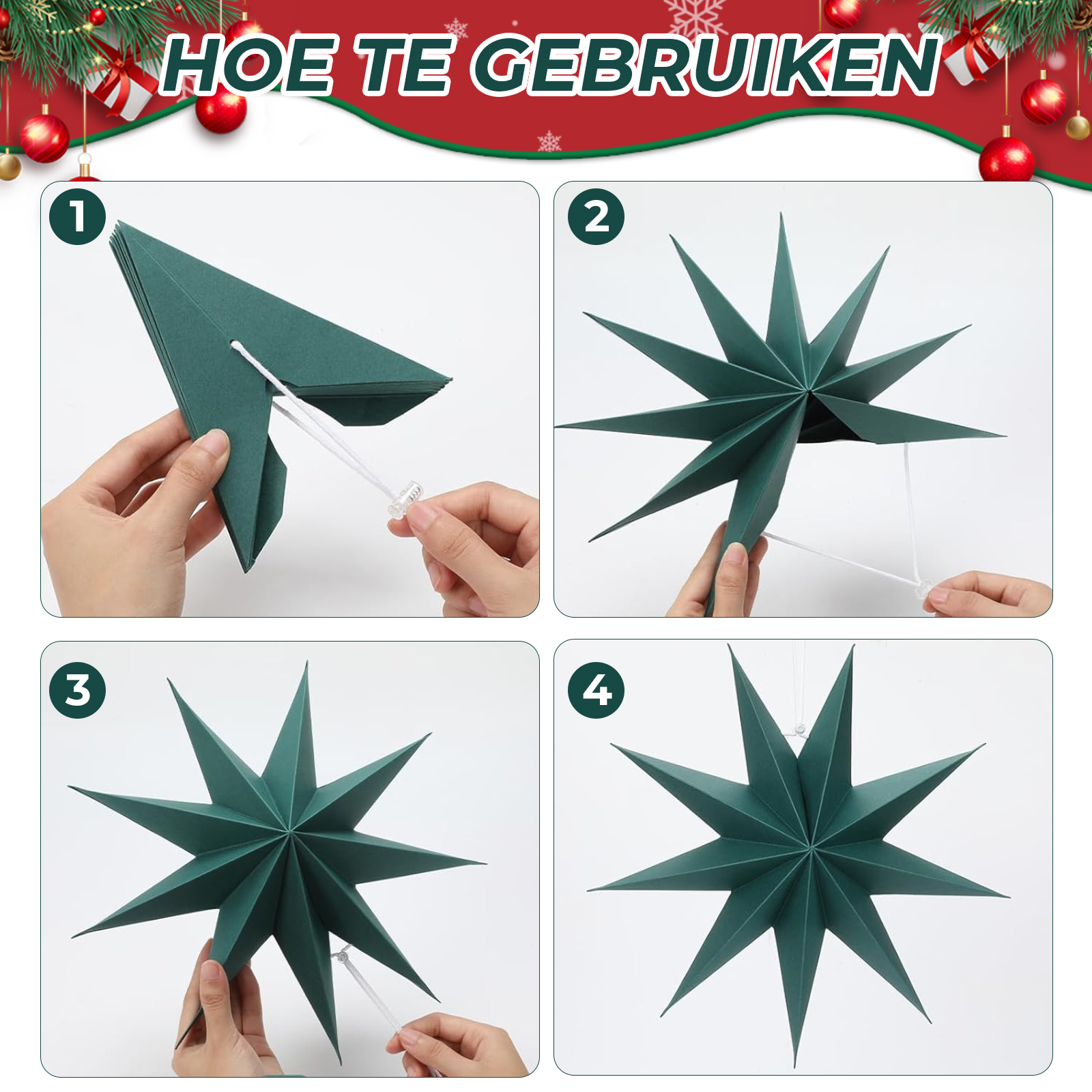 HOE TE GEBRUIKEN

1

2

3

4