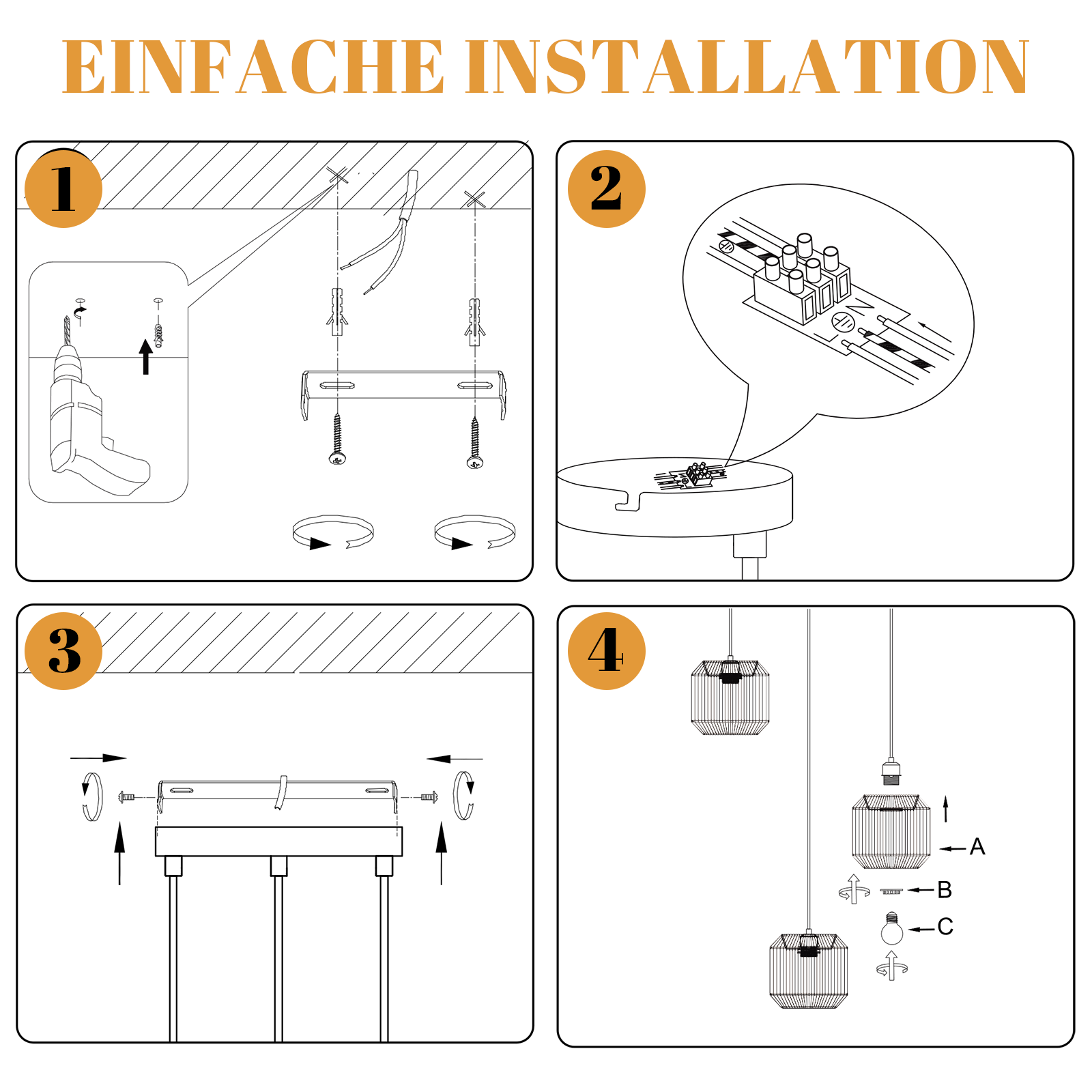 EINFACHE INSTALLATION

1

2

N

L

3

4

A

B

C