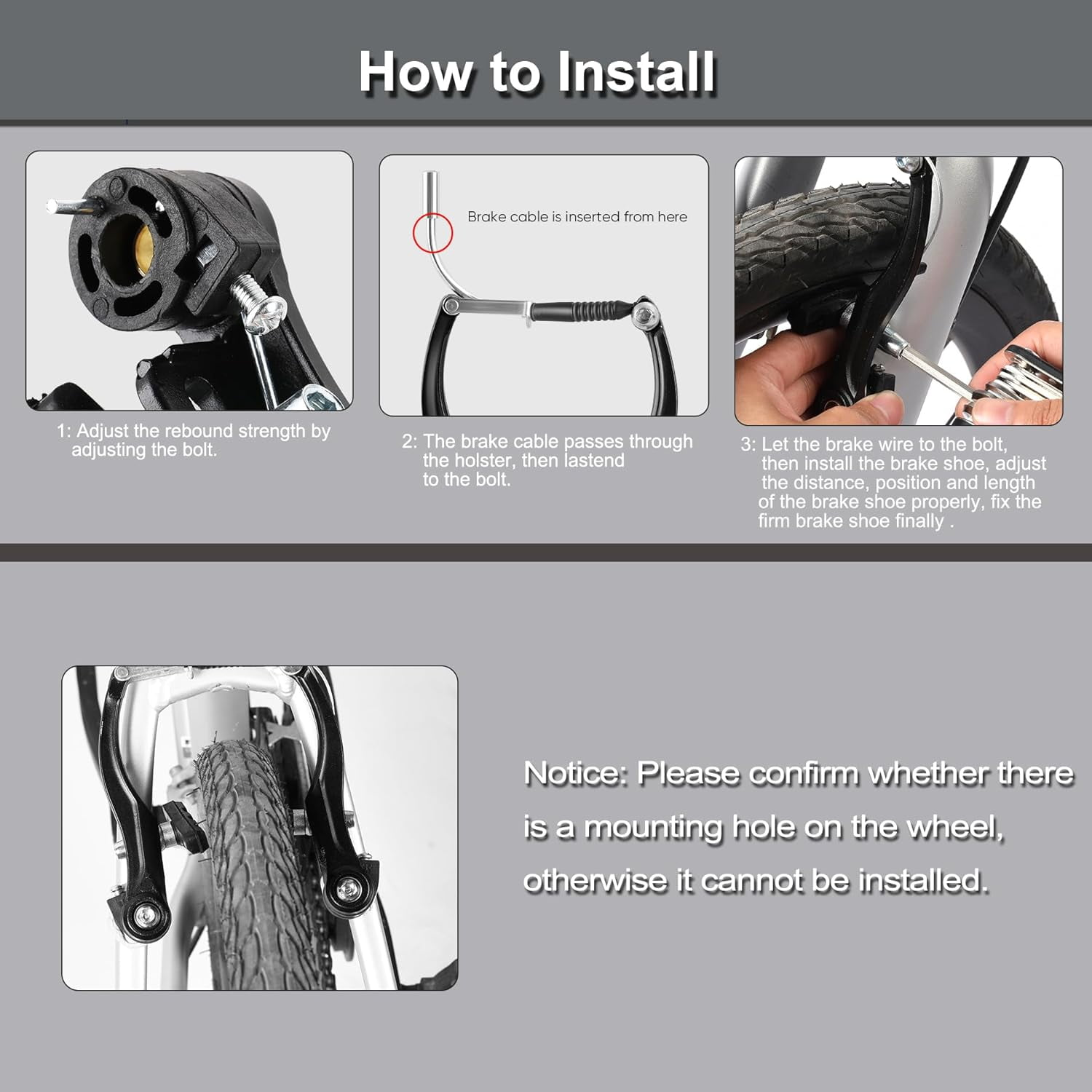 How to Install

1: Adjust the rebound strength by adjusting the bolt.

Brake cable is inserted from here

2: The brake cable passes through the holster, then lastend to the bolt.

3: Let the brake wire to the bolt, then install the brake shoe, adjust the distance, position and length of the brake shoe properly, fix the firm brake shoe finally .

Notice: Please confirm whether there is a mounting hole on the wheel, otherwise it cannot be installed.