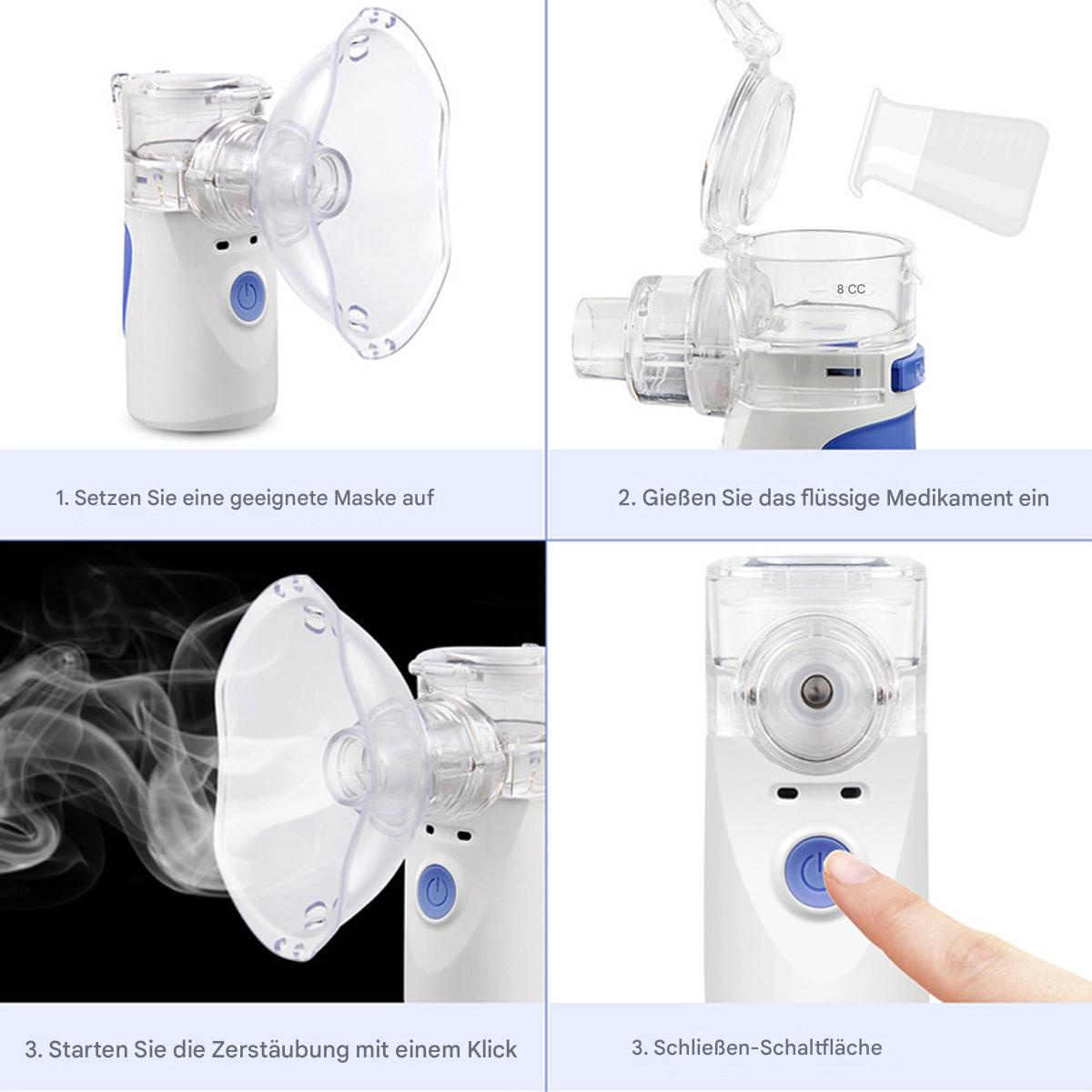 8 CC

1. Setzen Sie eine geeignete Maske auf

2. Gießen Sie das flüssige Medikament ein

3. Starten Sie die Zerstäubung mit einem Klick

3. Schließen-Schaltfläche