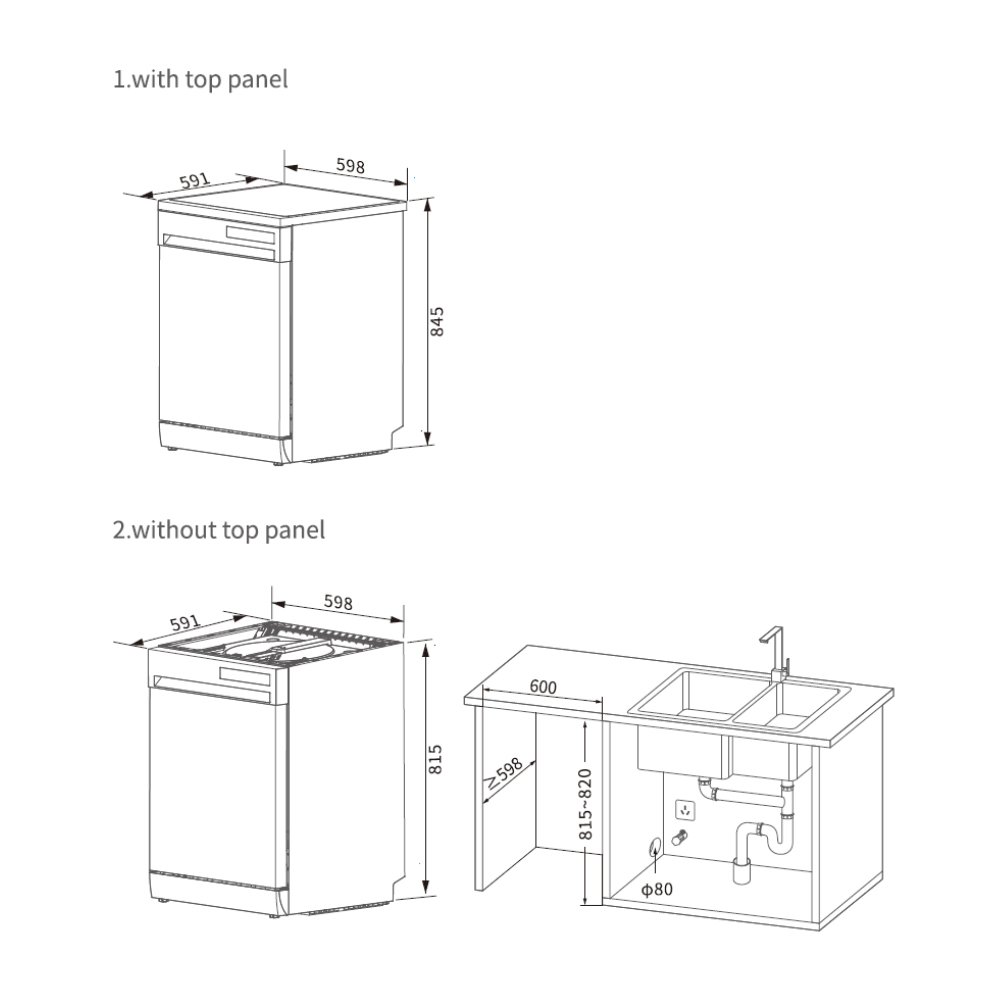 1.with top panel

591

598

845

2.without top panel

591

598

815

600

≥598

815~820

ϕ80