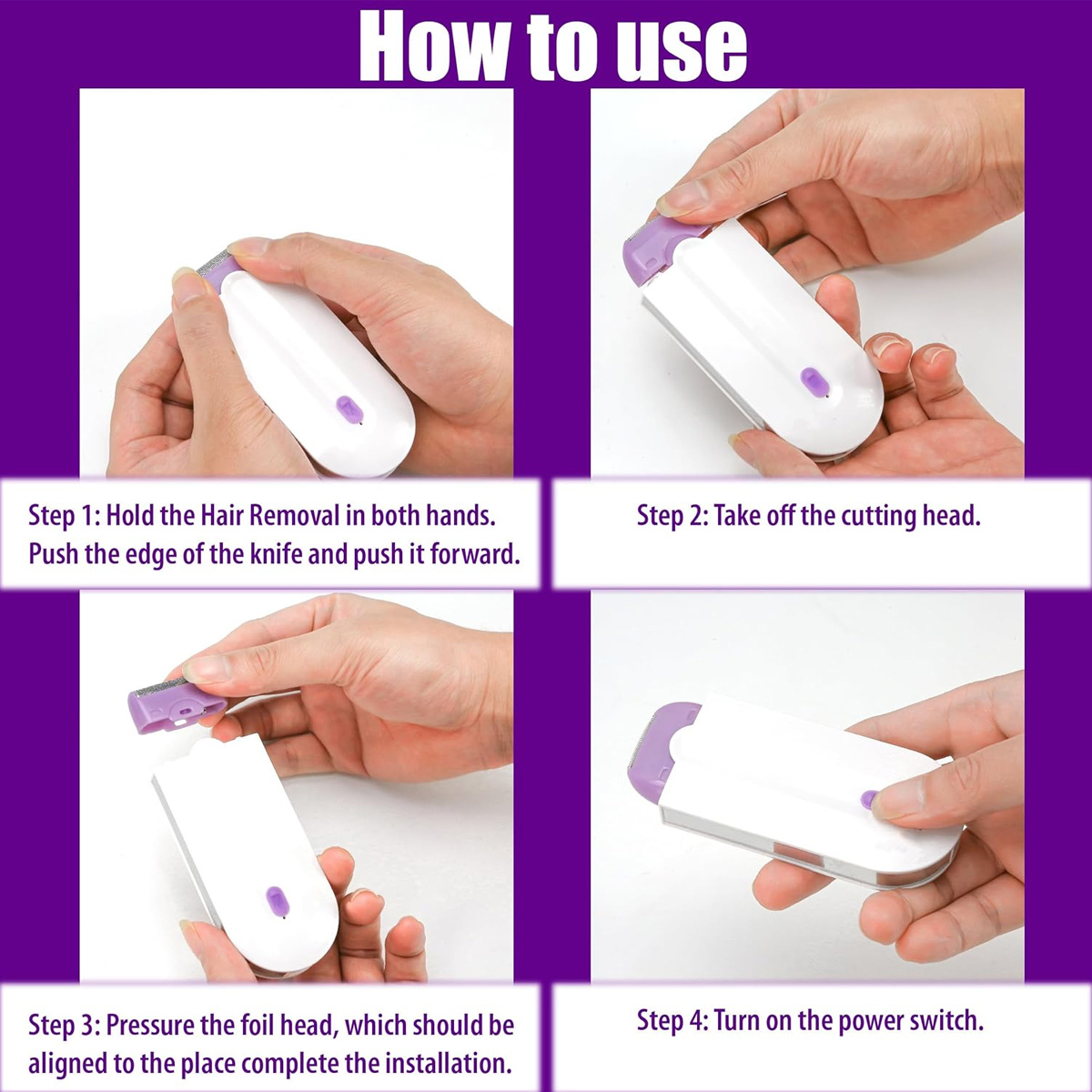 How to use

Step 1: Hold the Hair Removal in both hands. Push the edge of the knife and push it forward.

Step 2: Take off the cutting head.

Step 3: Pressure the foil head, which should be aligned to the place complete the installation.

Step 4: Turn on the power switch.