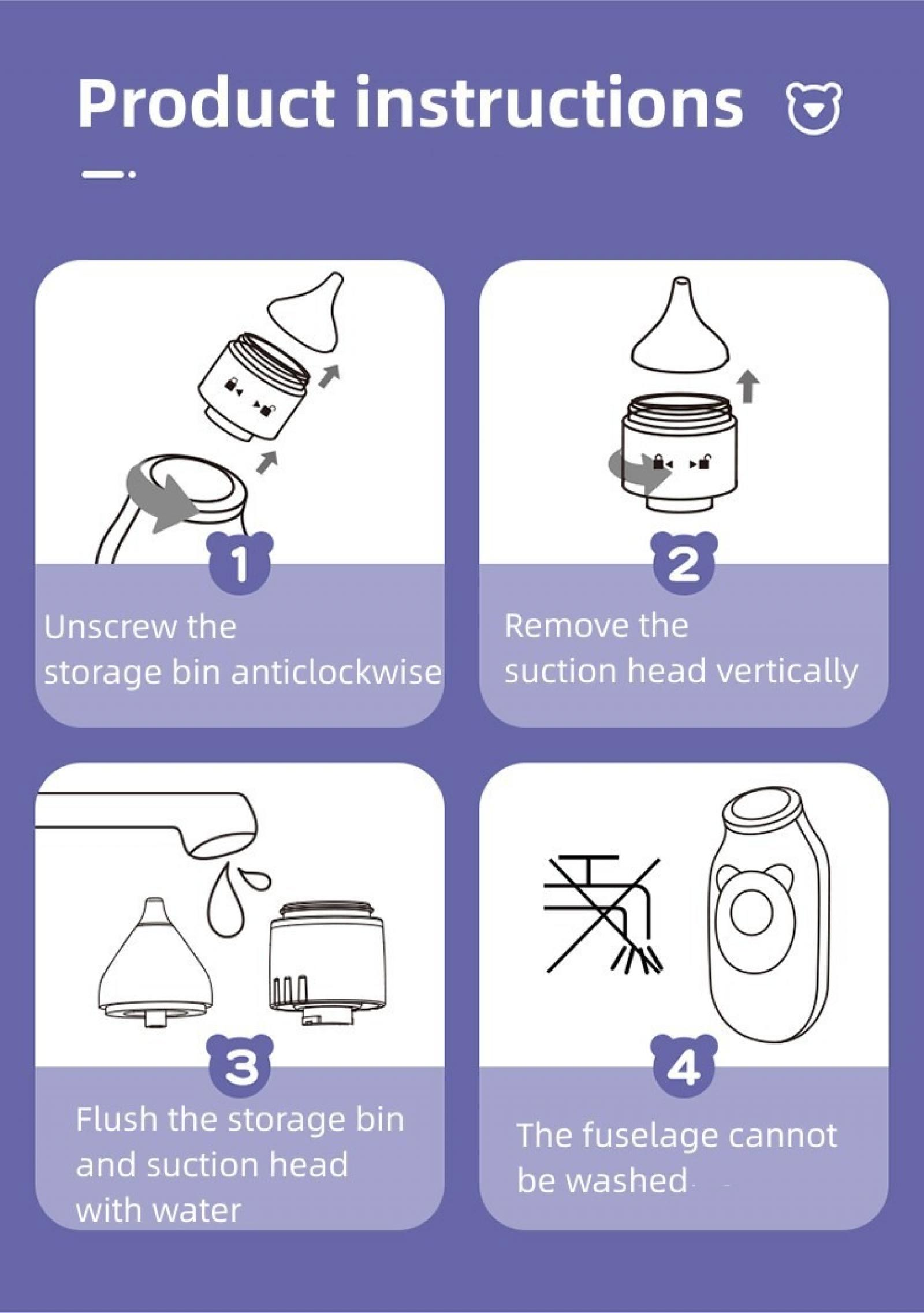 Product instructions

1

Unscrew the storage bin anticlockwise

2

Remove the suction head vertically

3

Flush the storage bin and suction head with water

4

The fuselage cannot be washed