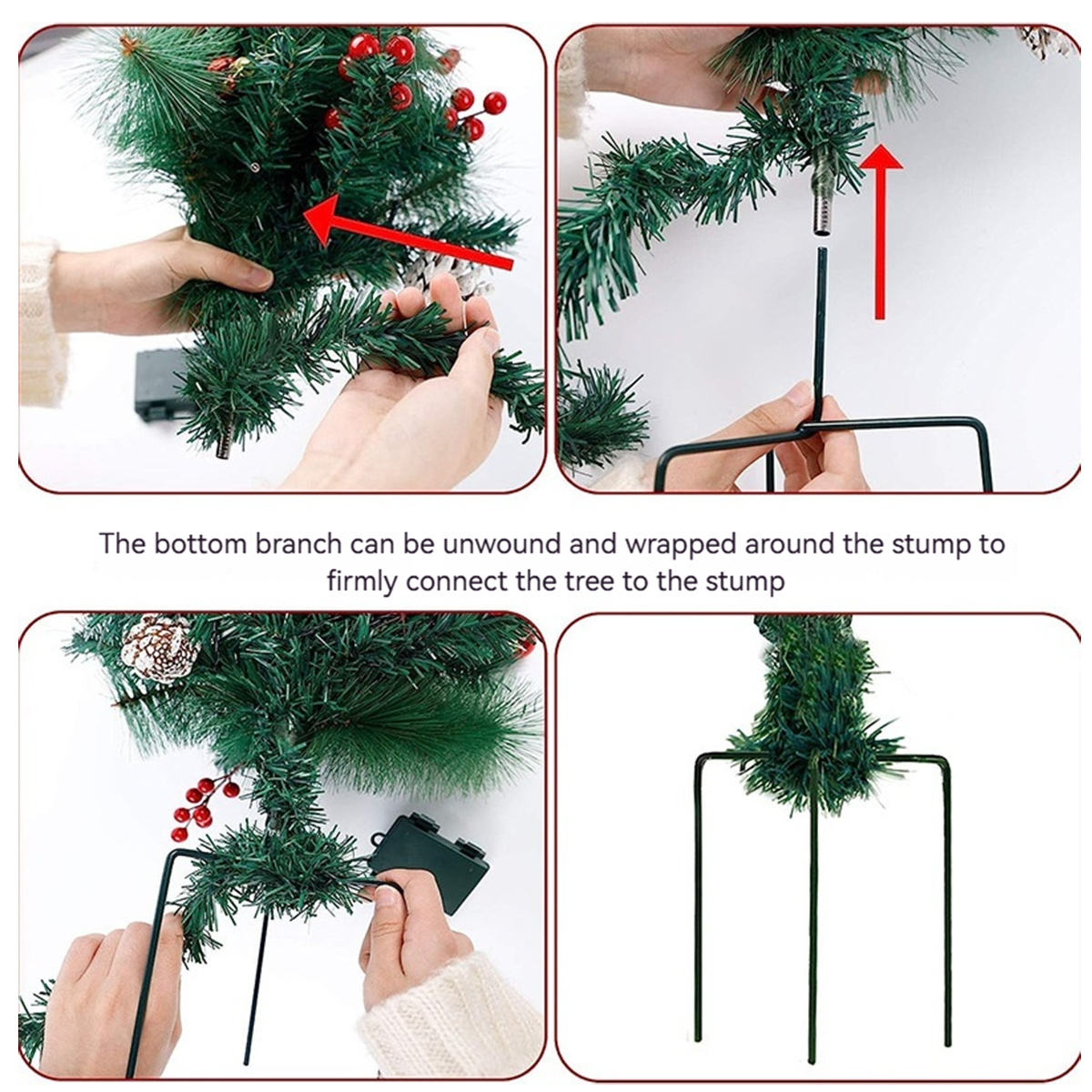 The bottom branch can be unwound and wrapped around the stump to firmly connect the tree to the stump