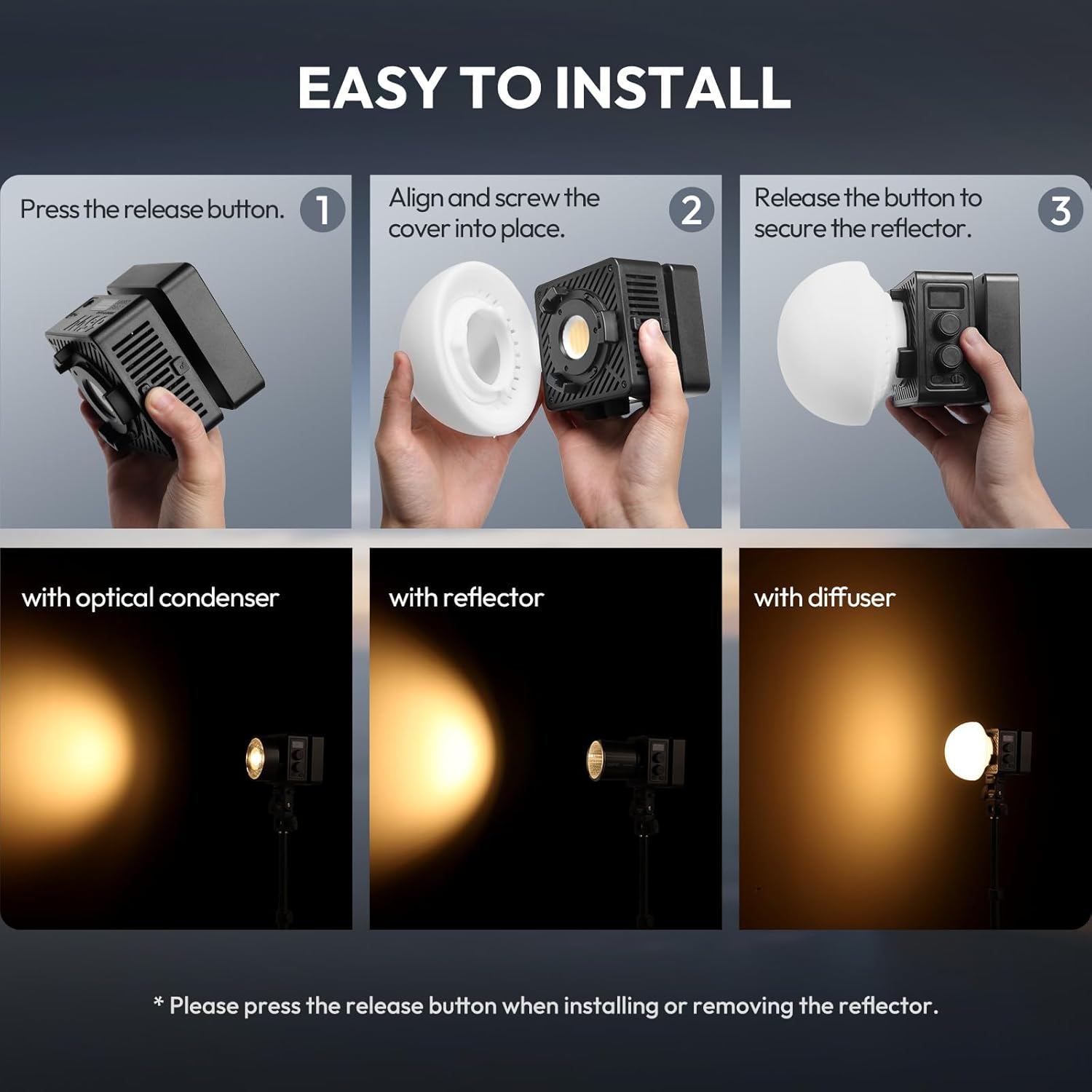 EASY TO INSTALL

Press the release button. 1

Align and screw the cover into place. 2

Release the button to secure the reflector. 3

with optical condenser

with reflector

with diffuser

* Please press the release button when installing or removing the reflector.