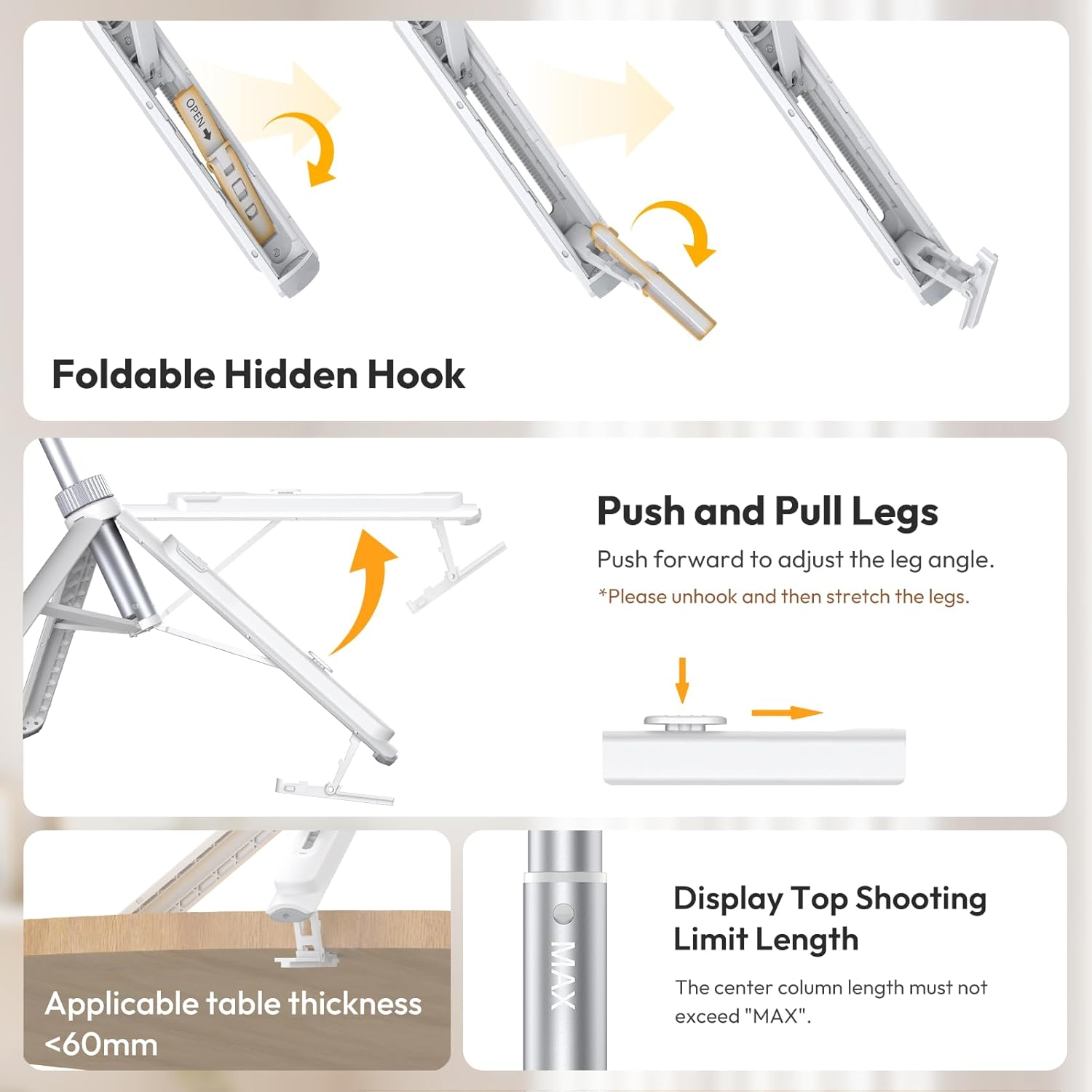 OPEN

Foldable Hidden Hook

Push and Pull Legs

Push forward to adjust the leg angle.

*Please unhook and then stretch the legs.

Applicable table thickness <60mm

MAX

Display Top Shooting Limit Length

The center column length must not exceed "MAX".