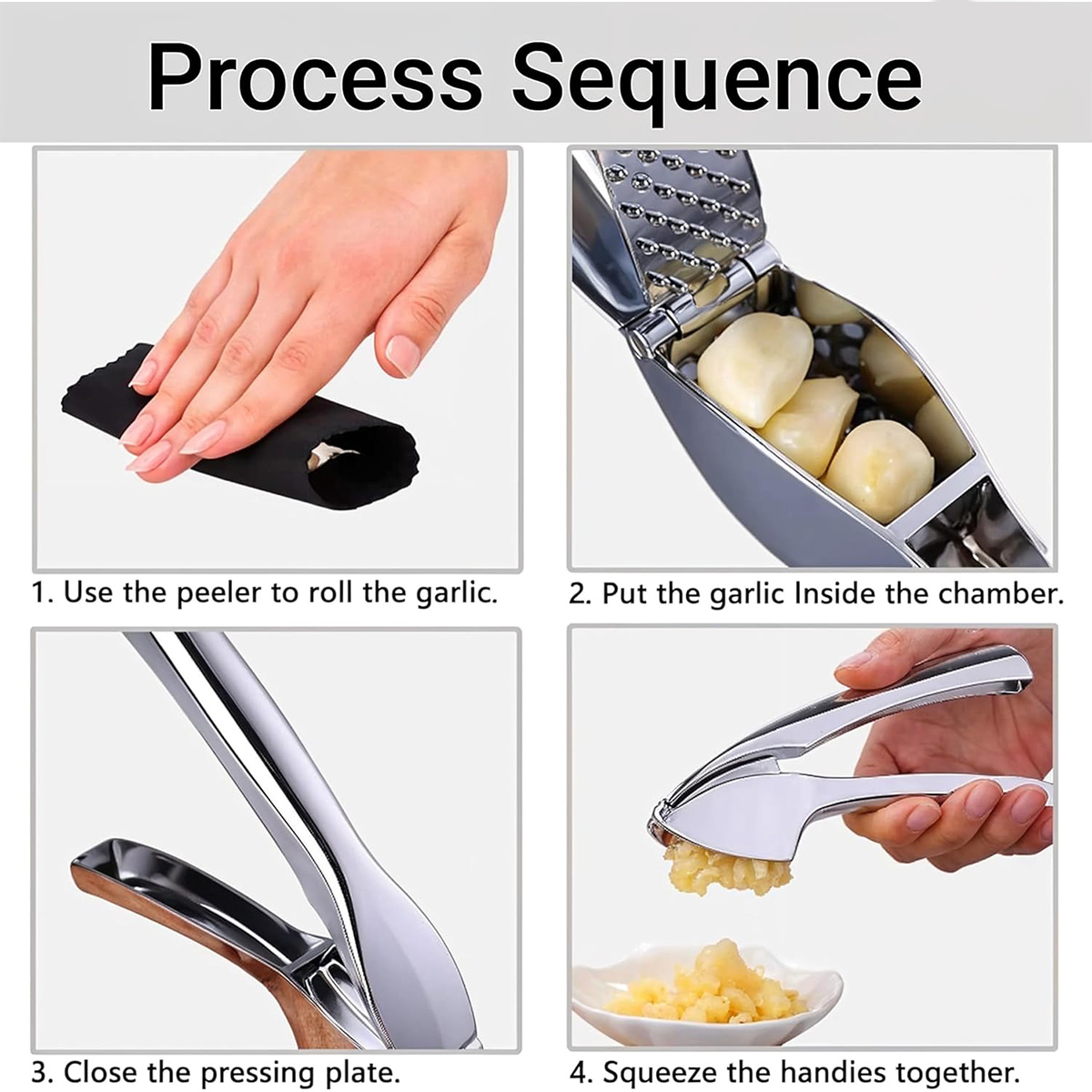 Process Sequence

1. Use the peeler to roll the garlic.

2. Put the garlic Inside the chamber.

3. Close the pressing plate.

4. Squeeze the handies together.