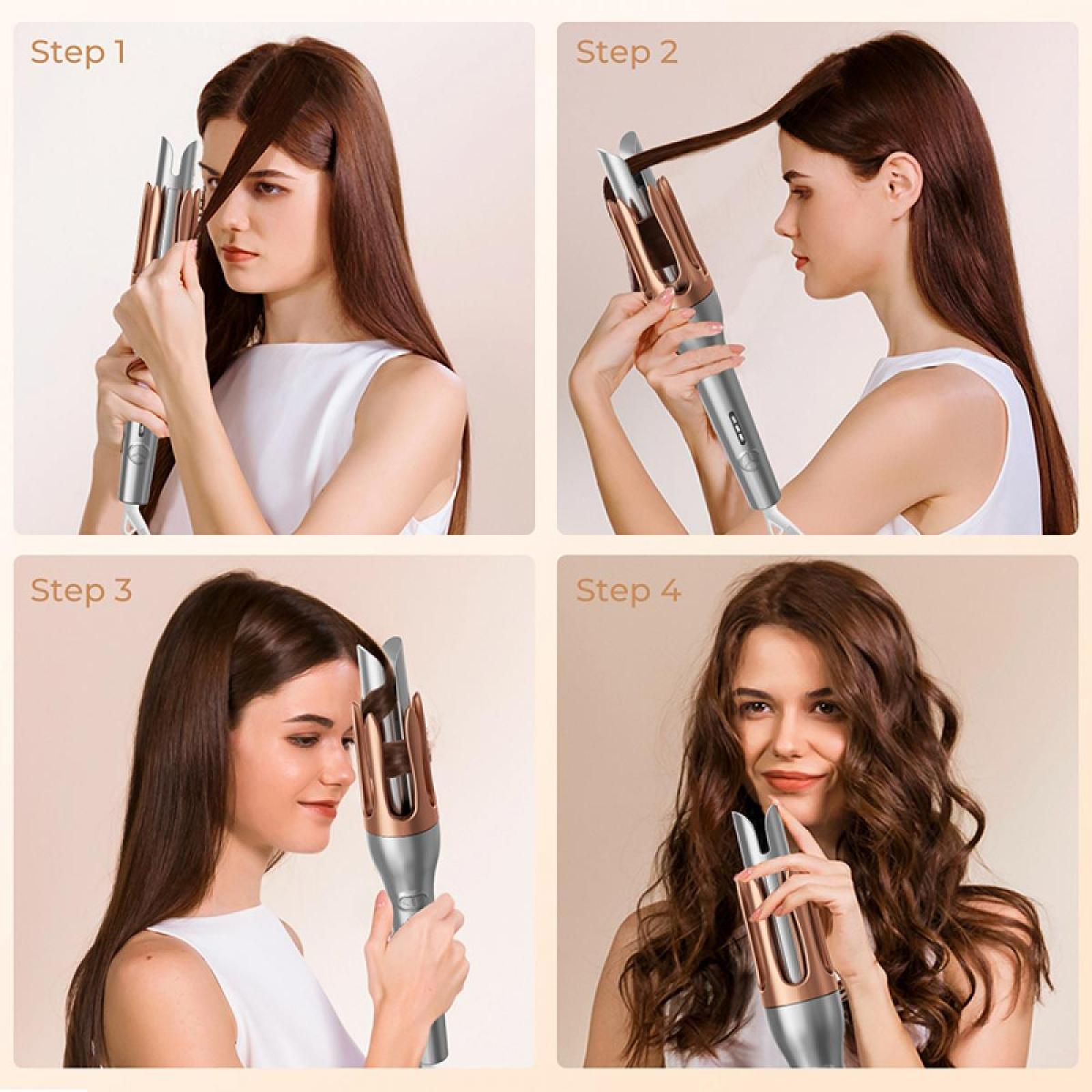 Step 1

Step 2

Step 3

Step 4