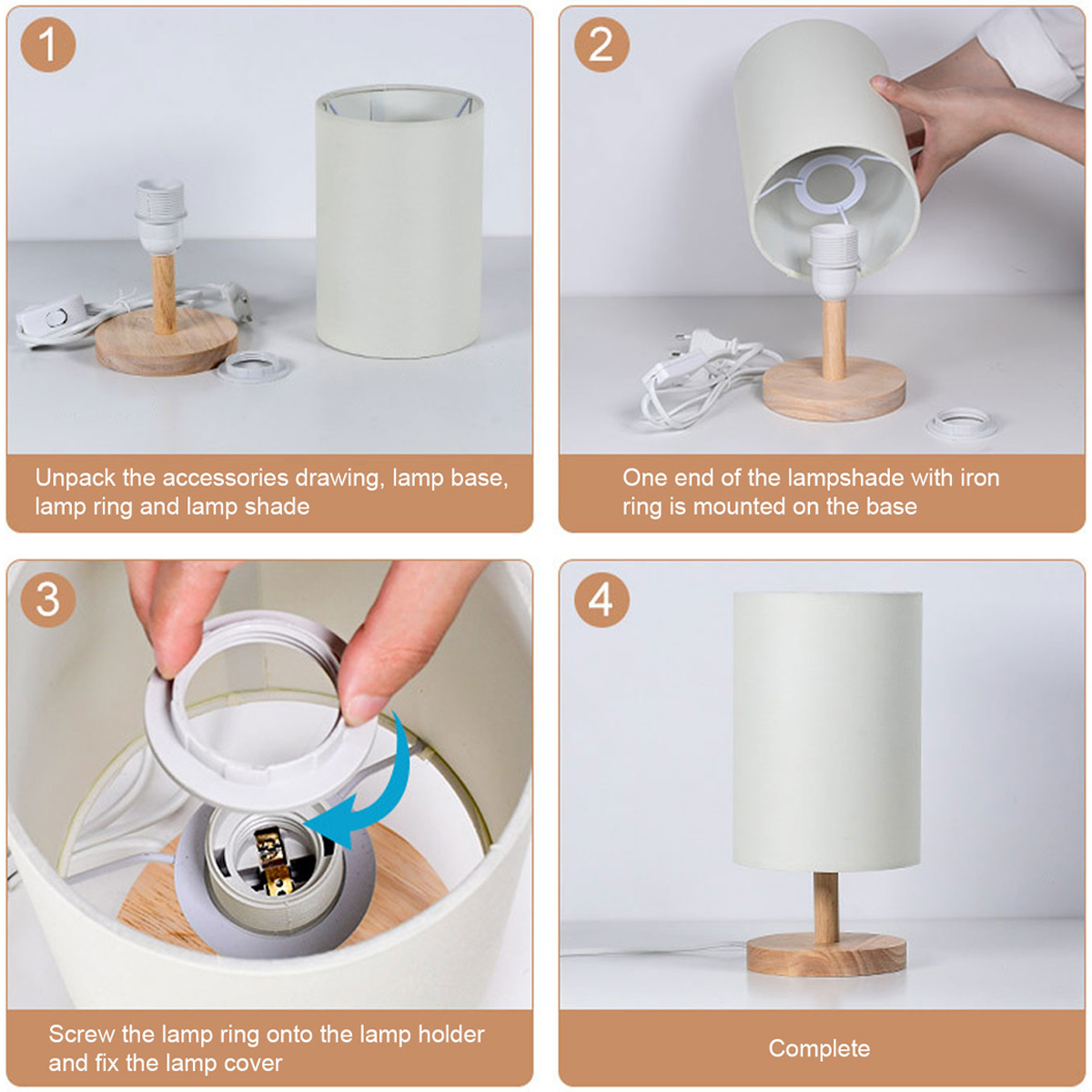 1

Unpack the accessories drawing, lamp base, lamp ring and lamp shade

2

One end of the lampshade with iron ring is mounted on the base

3

Screw the lamp ring onto the lamp holder and fix the lamp cover

4

Complete