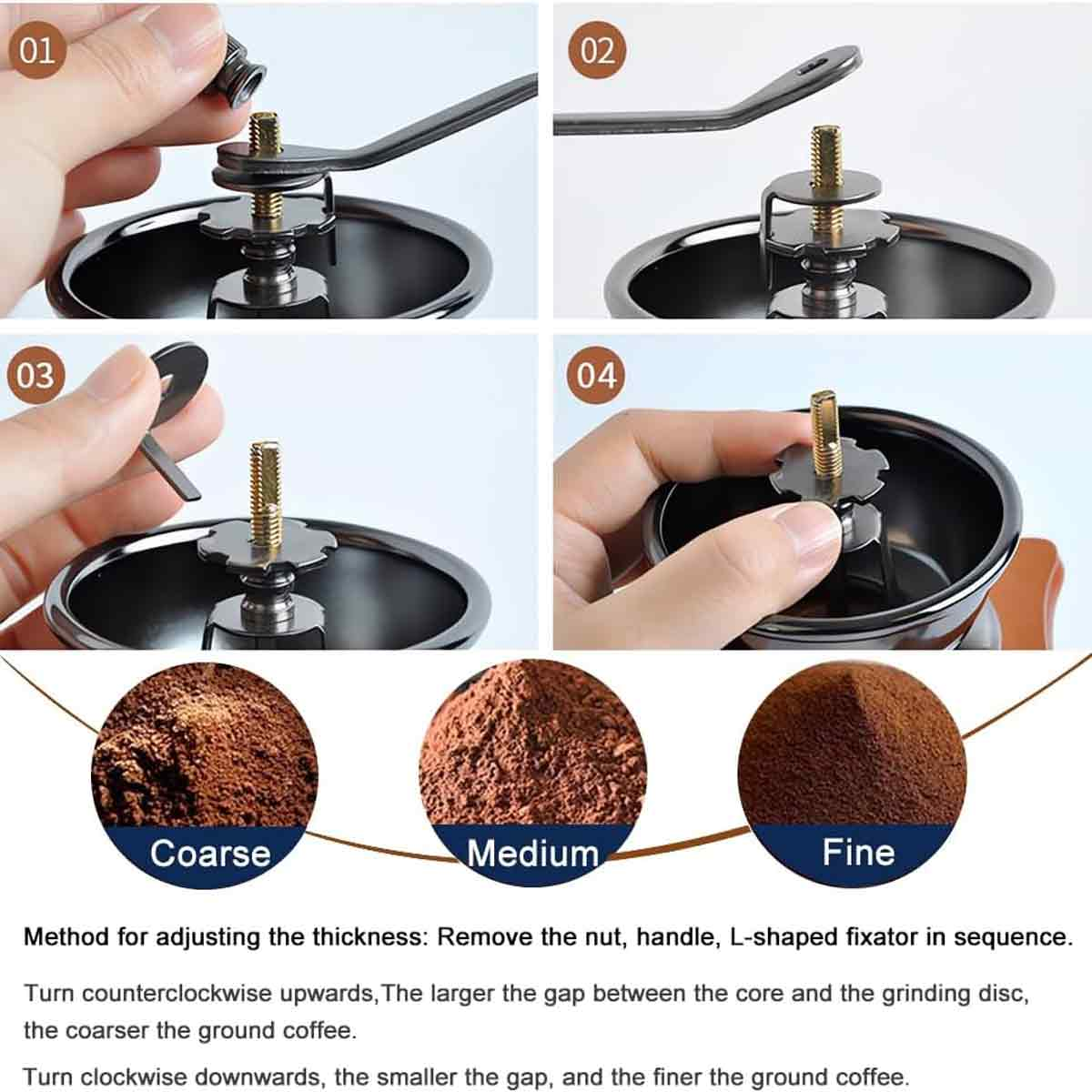 01

02

03

04

Coarse

Medium

Fine

Method for adjusting the thickness: Remove the nut, handle, L-shaped fixator in sequence.

Turn counterclockwise upwards,The larger the gap between the core and the grinding disc, the coarser the ground coffee.

Turn clockwise downwards, the smaller the gap, and the finer the ground coffee.