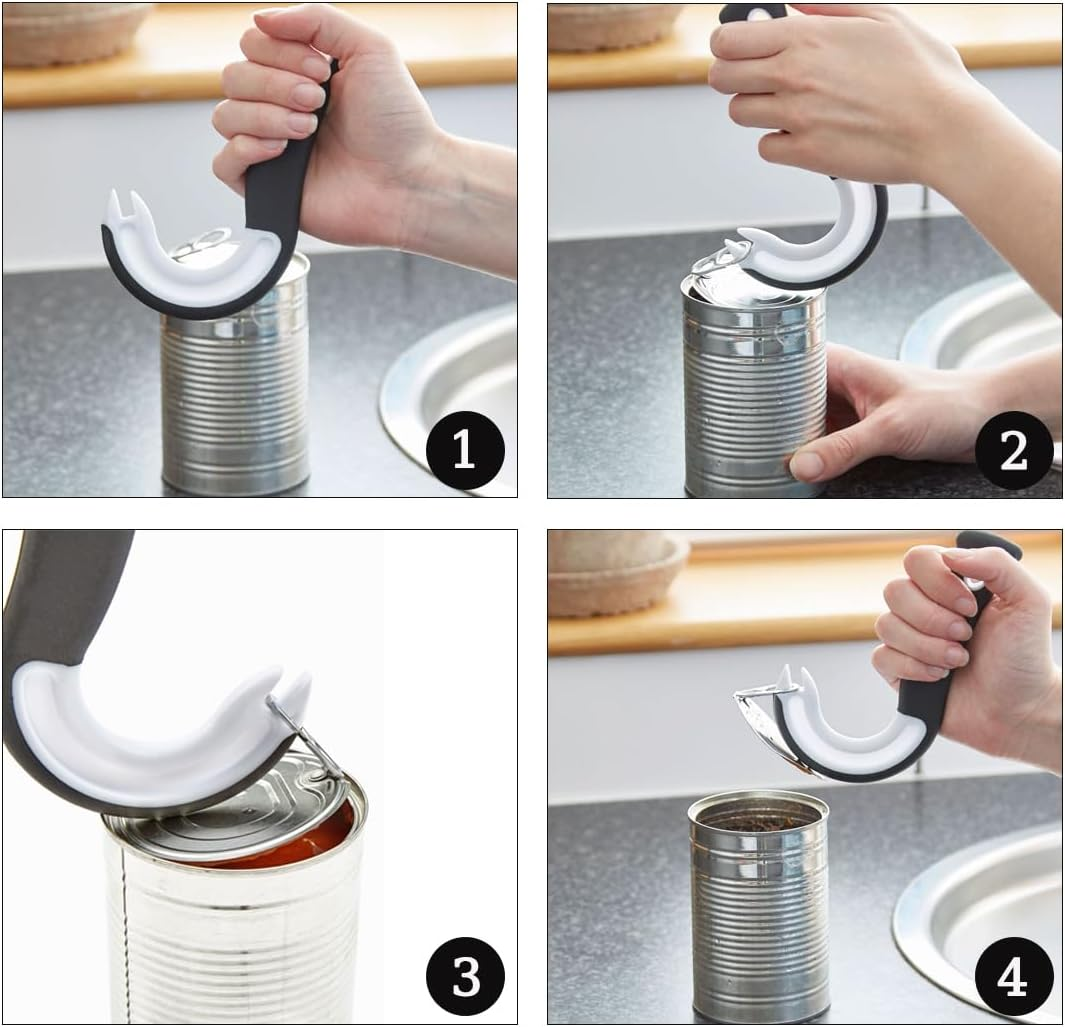 1

2

3

4