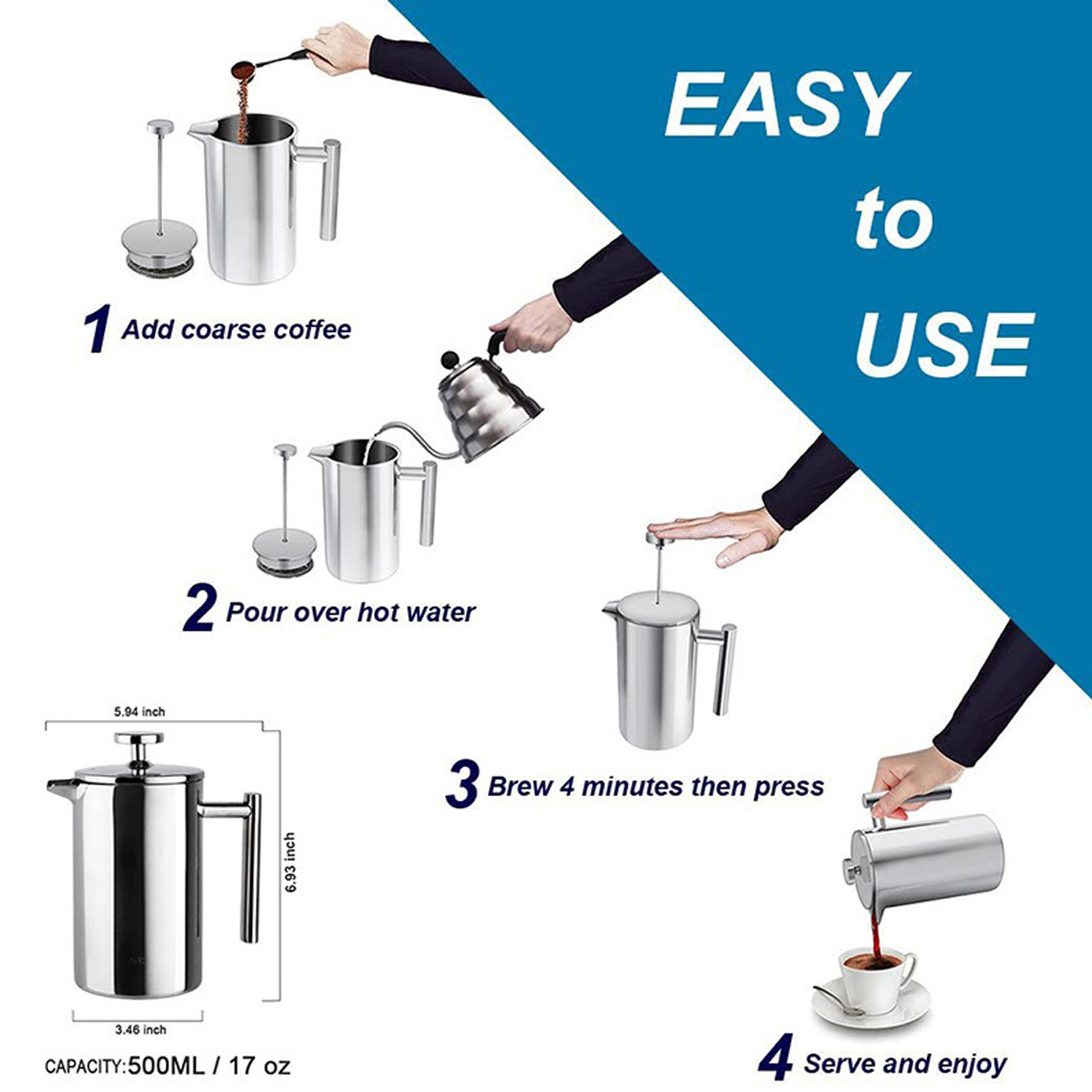 EASY to USE

1 Add coarse coffee

2 Pour over hot water

3 Brew 4 minutes then press

4 Serve and enjoy

5.94 inch

6.93 inch

3.46 inch

CAPACITY:500ML / 17 oz