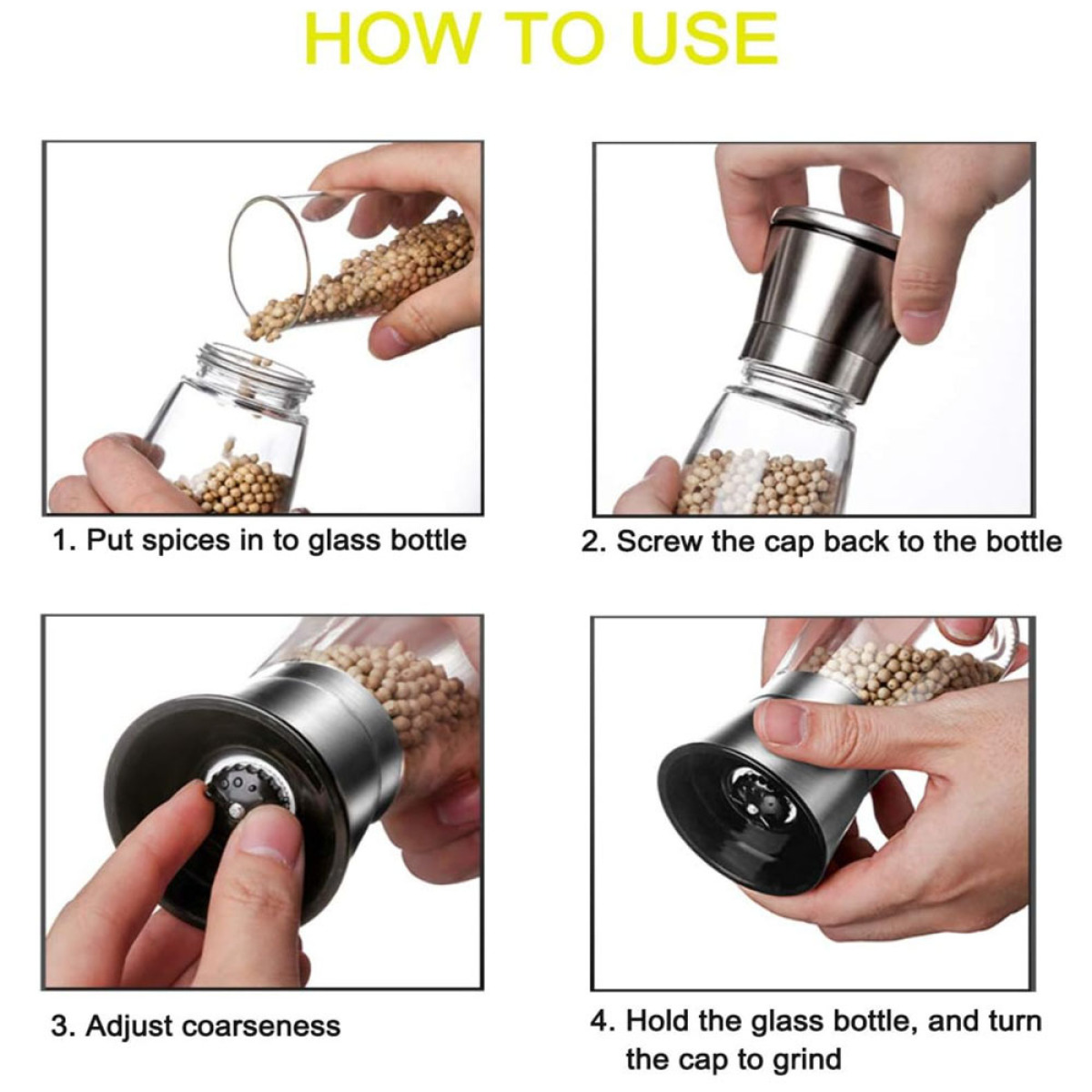 HOW TO USE

1. Put spices in to glass bottle

2. Screw the cap back to the bottle

3. Adjust coarseness

4. Hold the glass bottle, and turn the cap to grind