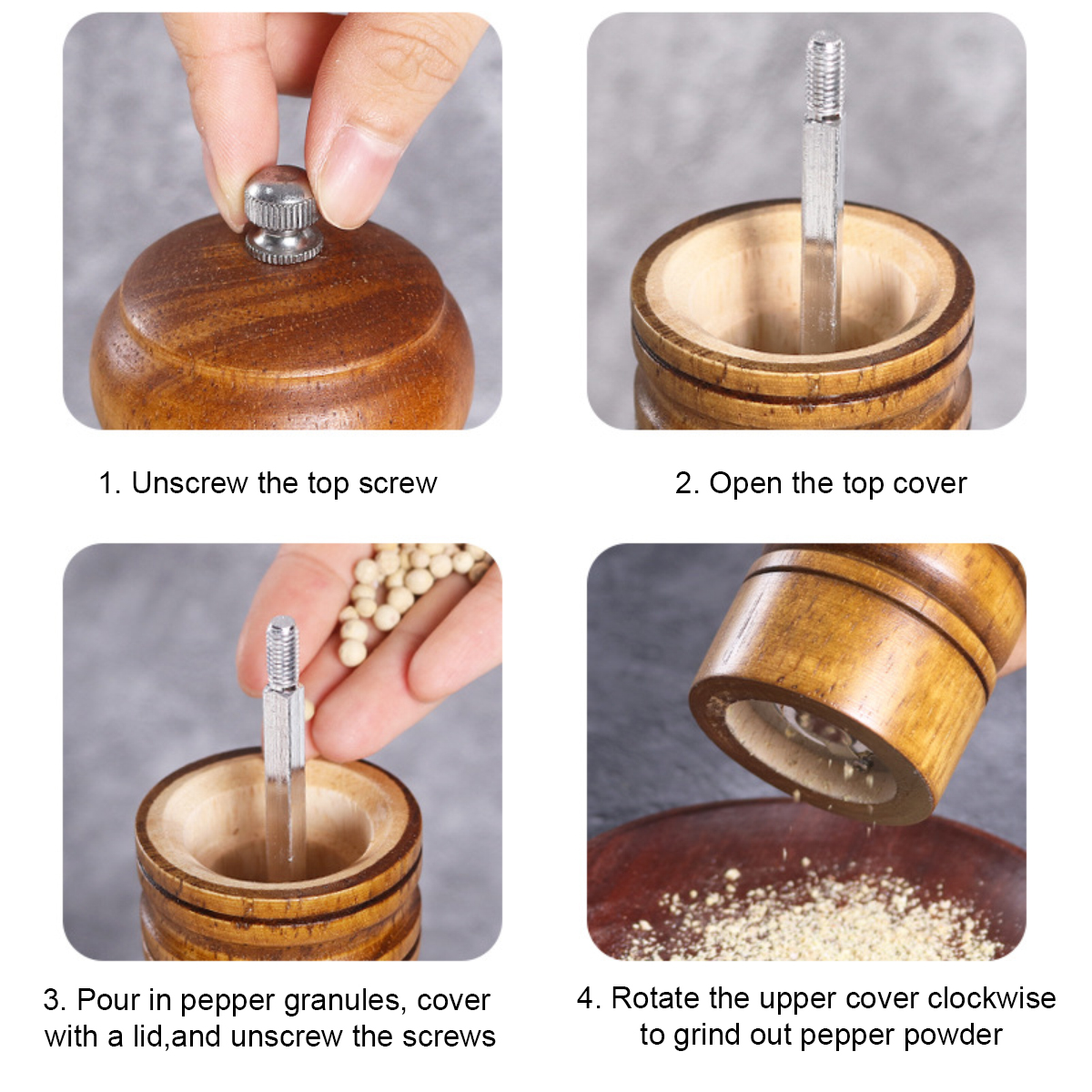 1. Unscrew the top screw

2. Open the top cover

3. Pour in pepper granules, cover with a lid,and unscrew the screws

4. Rotate the upper cover clockwise to grind out pepper powder