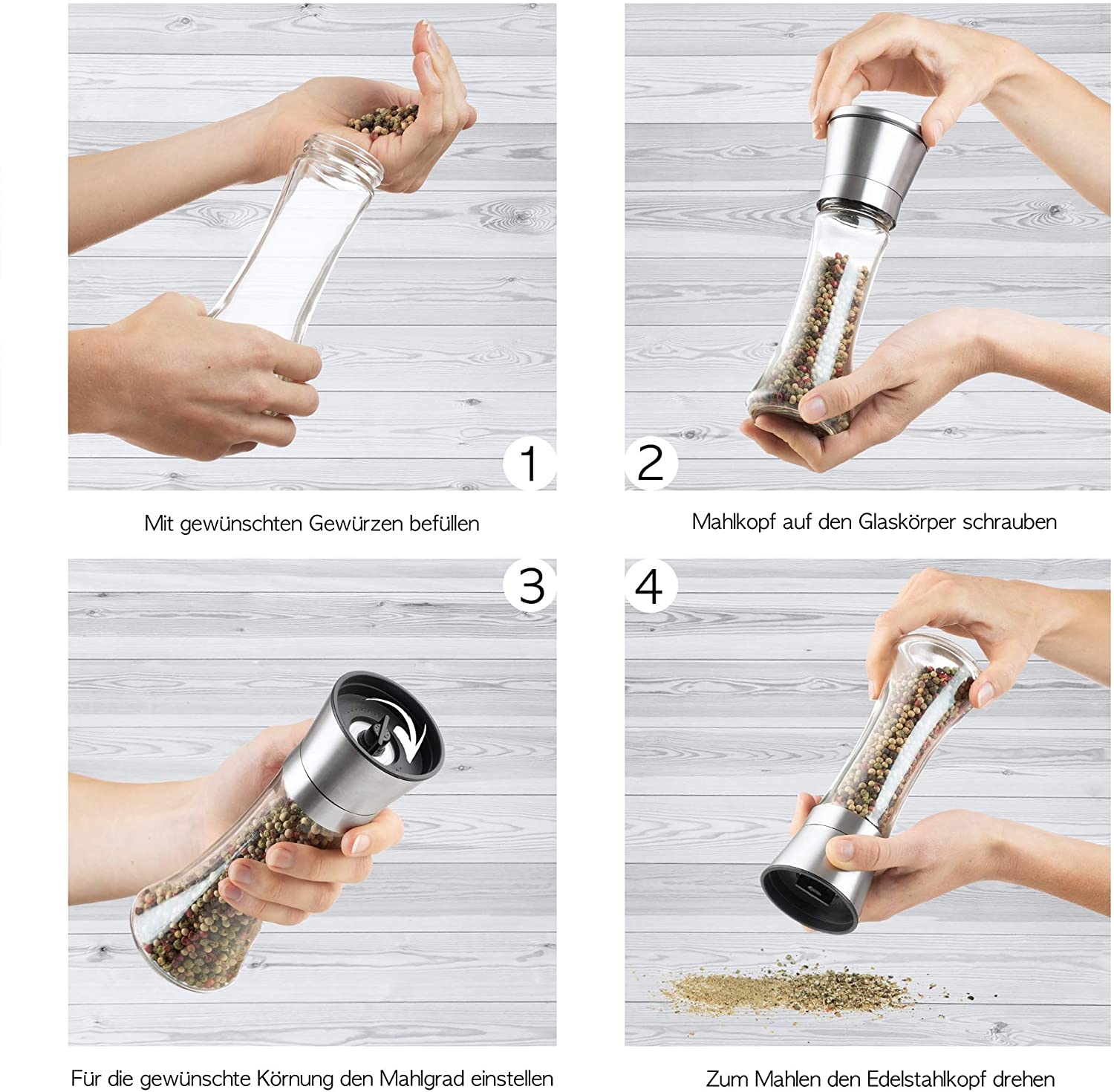 1

Mit gewünschten Gewürzen befüllen

2

Mahlkopf auf den Glaskörper schrauben

3

Für die gewünschte Körnung den Mahlgrad einstellen

4

Zum Mahlen den Edelstahlkopf drehen