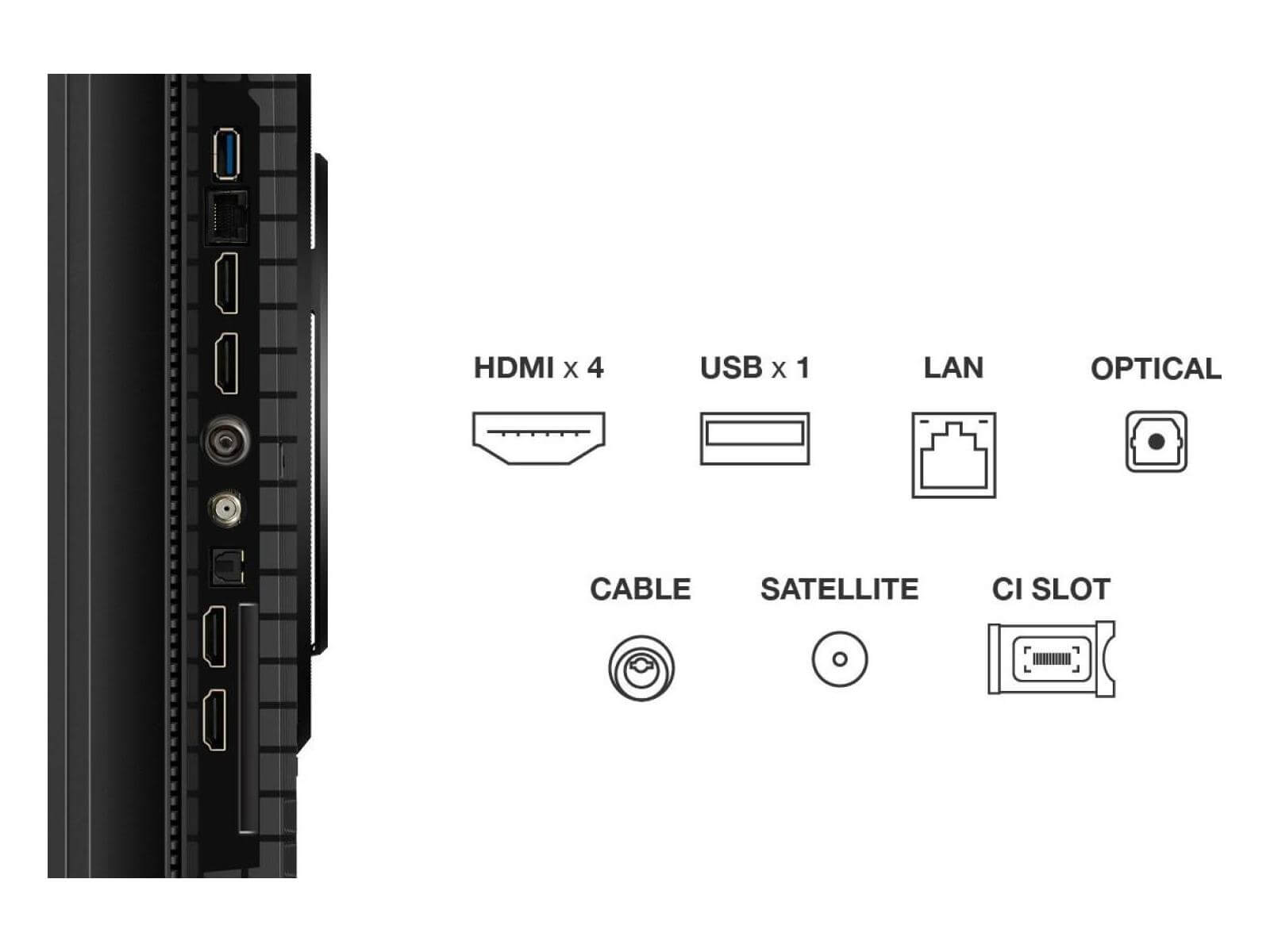 HDMI x 4 USB x 1 LAN OPTICAL

CABLE SATELLITE CI SLOT